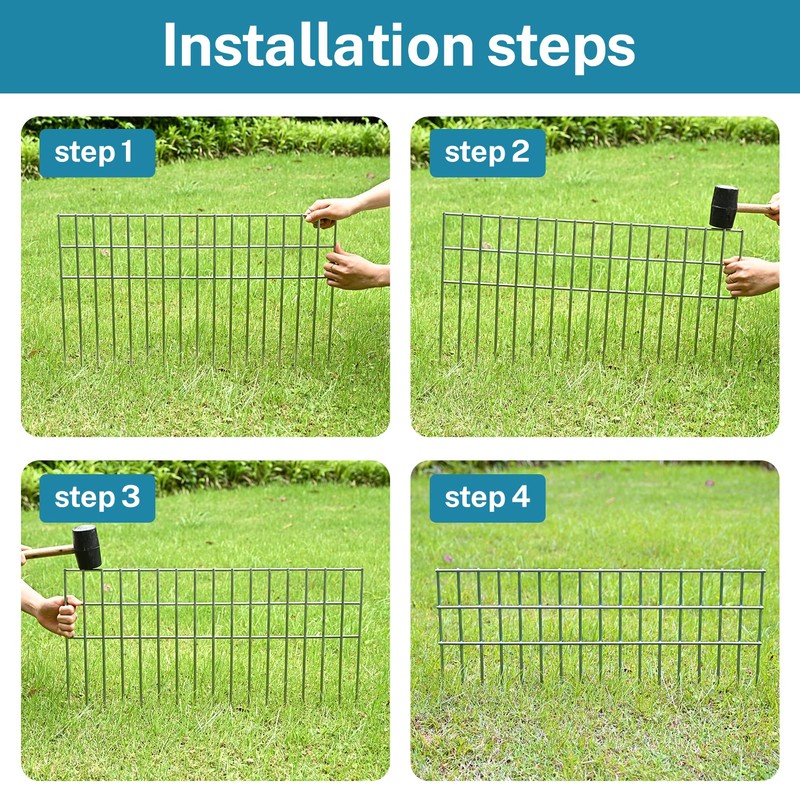 Installation steps

step 1

step 2

step 3

step 4