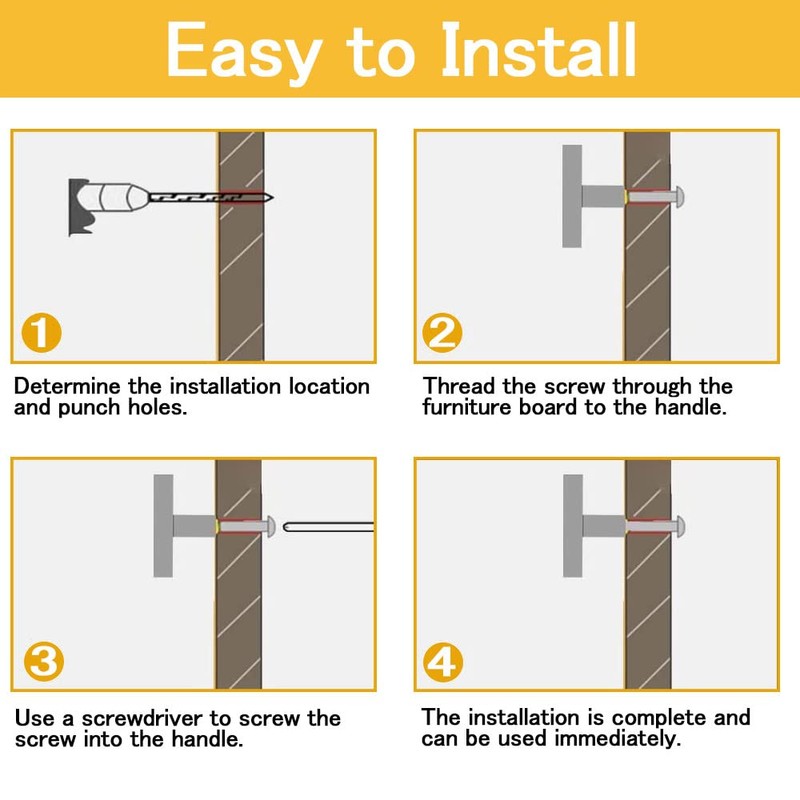 Easy to Install

1

Determine the installation location and punch holes.

2

Thread the screw through the furniture board to the handle.

3

Use a screwdriver to screw the screw into the handle.

4

The installation is complete and can be used immediately.