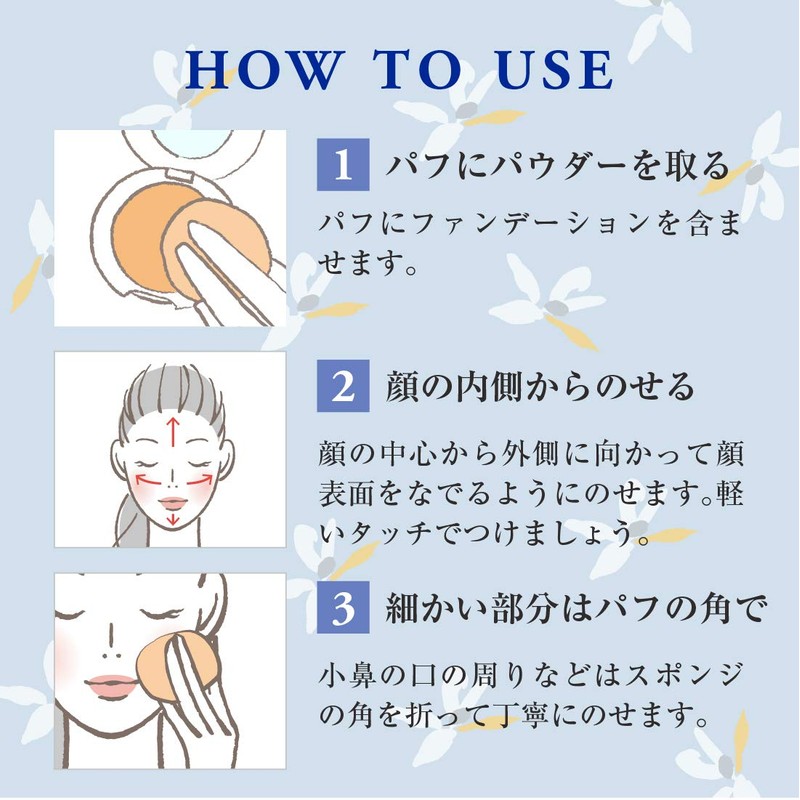 HOW TO USE

1 パフにパウダーを取る

パフにファンデーションを含ませます。

2 顔の内側からのせる

顔の中心から外側に向かって顔表面をなでるようにのせます。軽いタッチでつけましょう。

3 細かい部分はパフの角で

小鼻の口の周りなどはスポンジの角を折って丁寧にのせます。