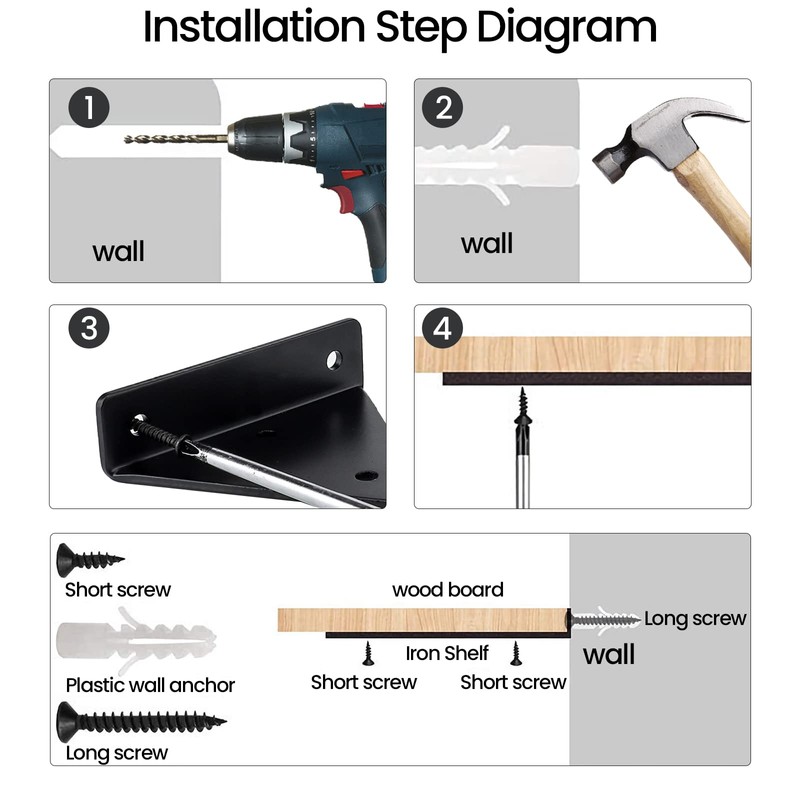 Installation Step Diagram

1

wall

2

wall

3

4

Short screw

Plastic wall anchor

Long screw

wood board

Long screw

Iron Shelf

wall

Short screw

Short screw