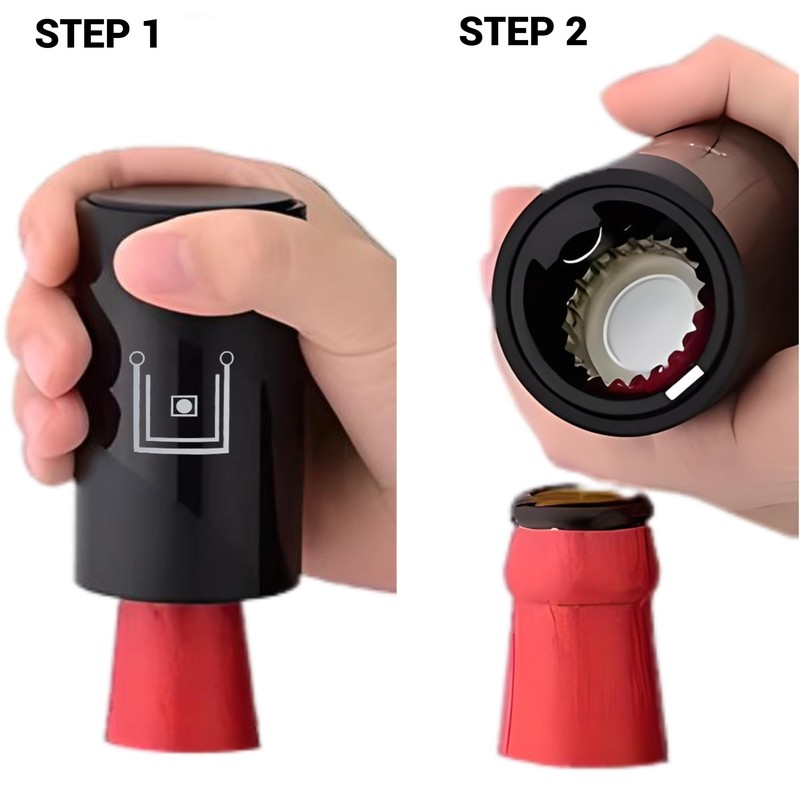 STEP 1

STEP 2