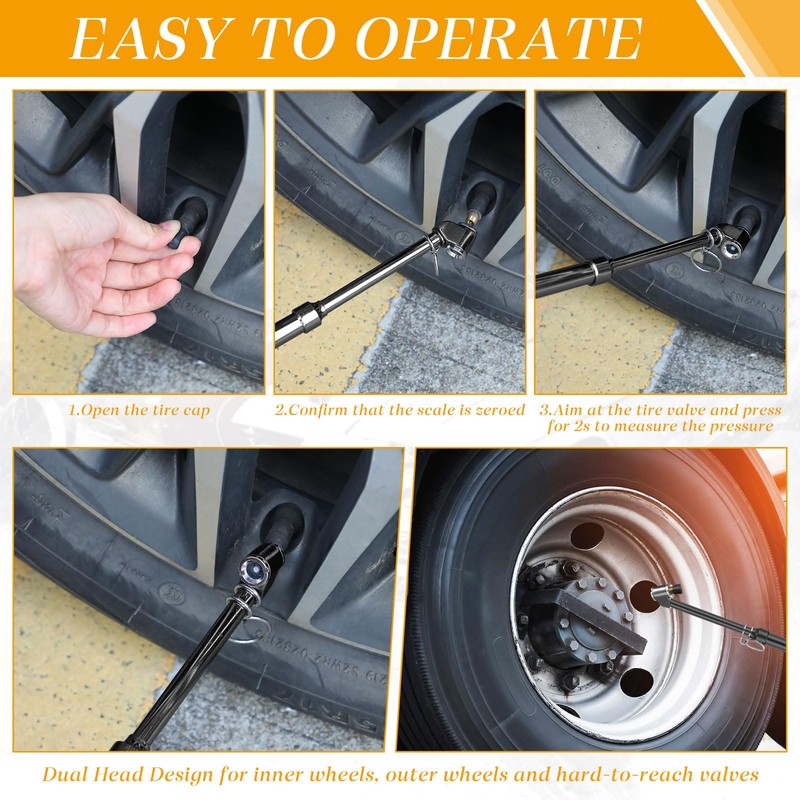 EASY TO OPERATE

1.Open the tire cap

2.Confirm that the scale is zeroed

3.Aim at the tire valve and press for 2s to measure the pressure

Dual Head Design for inner wheels, outer wheels and hard-to-reach valves