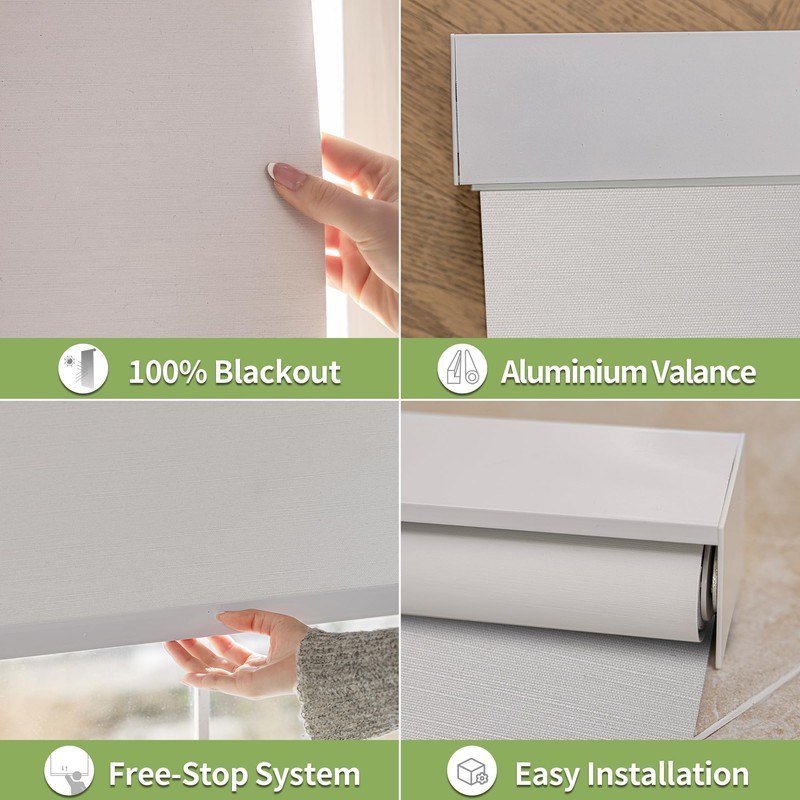 100% Blackout

Aluminium Valance

Free-Stop System

Easy Installation