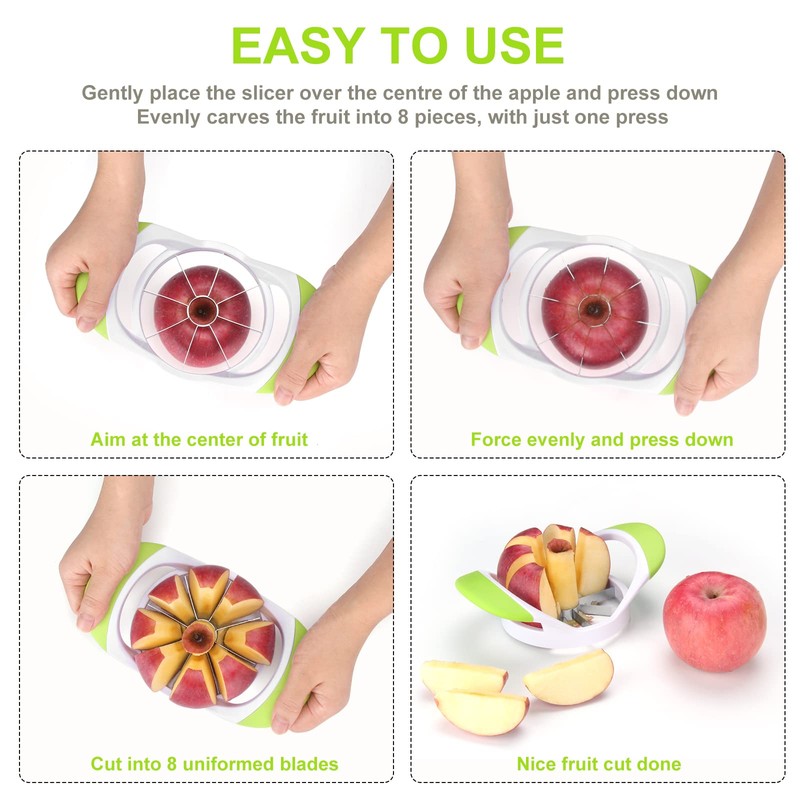 EASY TO USE

Gently place the slicer over the centre of the apple and press down
Evenly carves the fruit into 8 pieces, with just one press

Aim at the center of fruit

Force evenly and press down

Cut into 8 uniformed blades

Nice fruit cut done