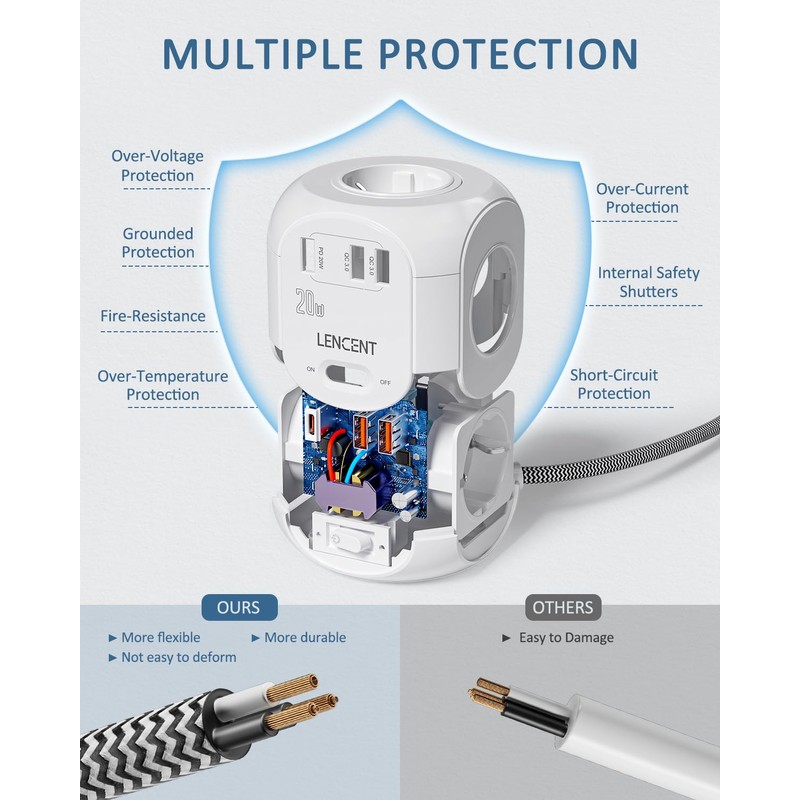 MULTIPLE PROTECTION

Over-Voltage Protection

Grounded Protection

Fire-Resistance

Over-Temperature Protection

Over-Current Protection

Internal Safety Shutters

Short-Circuit Protection

PD 20W

QC 3.0

QC 3.0

20w

LENCENT

ON

OFF

OURS

► More flexible

► More durable

► Not easy to deform

OTHERS

► Easy to Damage