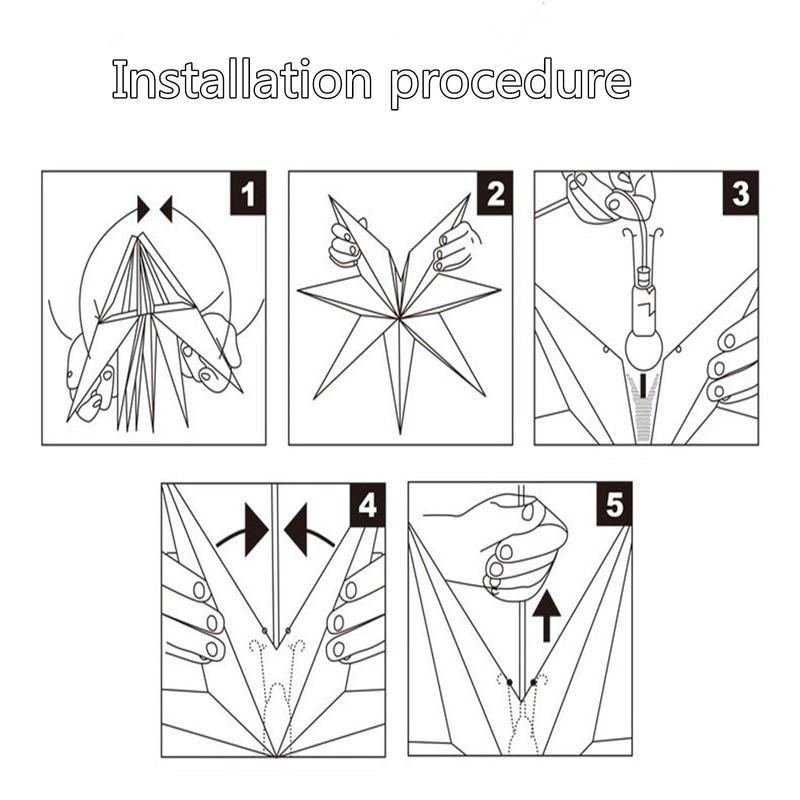 Installation procedure

1

2

3

4

5