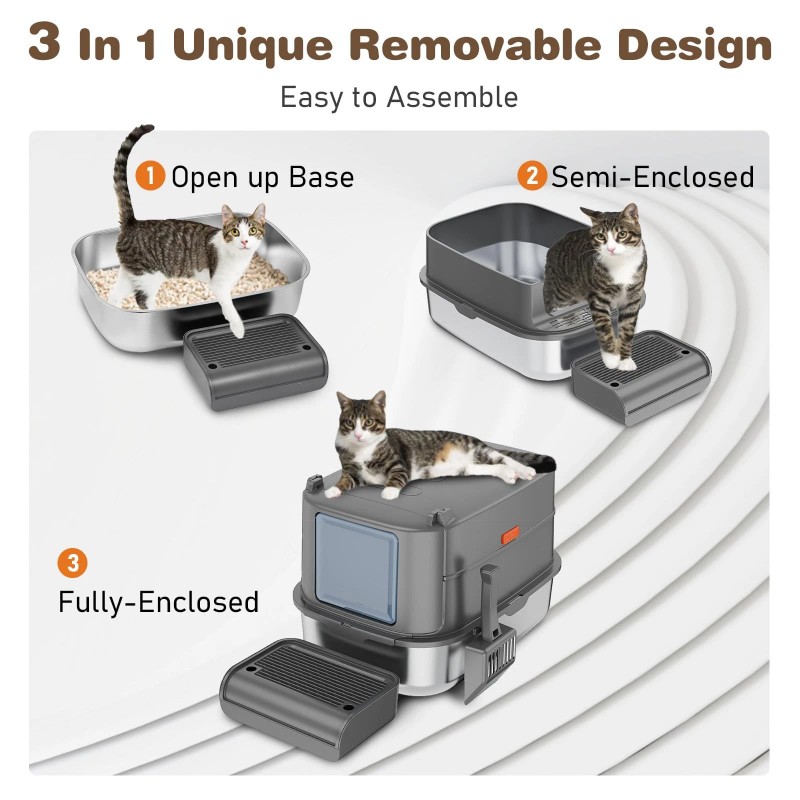 3 In 1 Unique Removable Design

Easy to Assemble

1 Open up Base

2 Semi-Enclosed

3 Fully-Enclosed