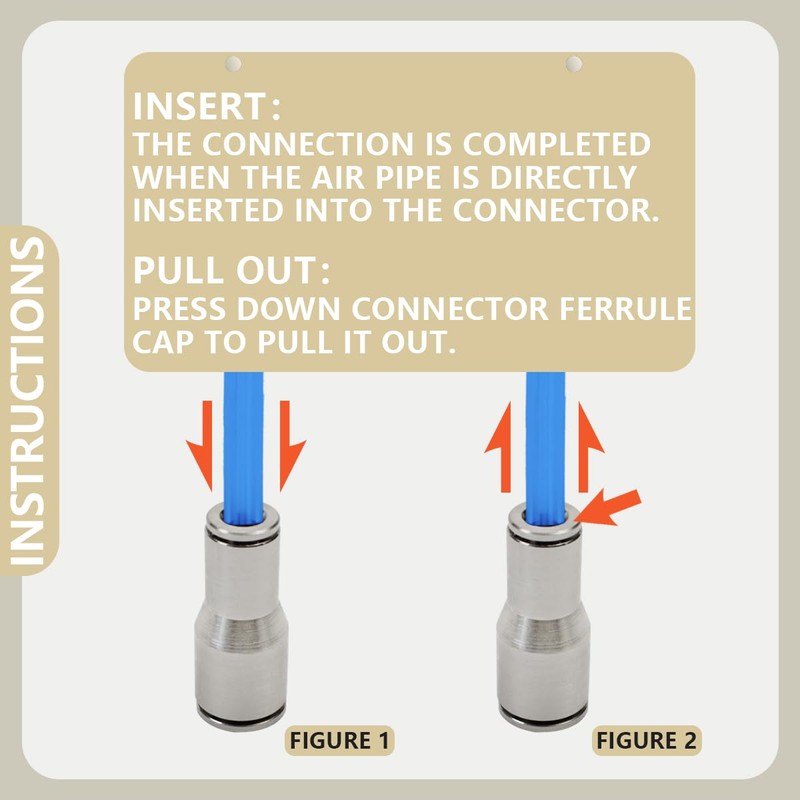 INSTRUCTIONS

INSERT:
THE CONNECTION IS COMPLETED WHEN THE AIR PIPE IS DIRECTLY INSERTED INTO THE CONNECTOR.

PULL OUT:
PRESS DOWN CONNECTOR FERRULE CAP TO PULL IT OUT.

FIGURE 1

FIGURE 2