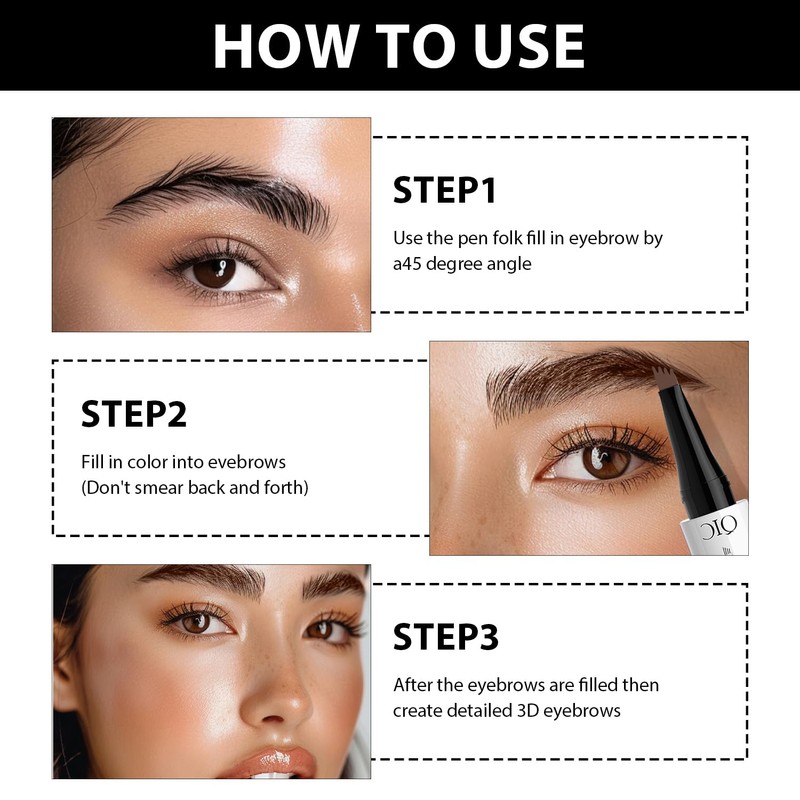 HOW TO USE

STEP1

Use the pen folk fill in eyebrow by a45 degree angle

STEP2

Fill in color into evebrows
(Don't smear back and forth)

QIC

STEP3

After the eyebrows are filled then create detailed 3D eyebrows