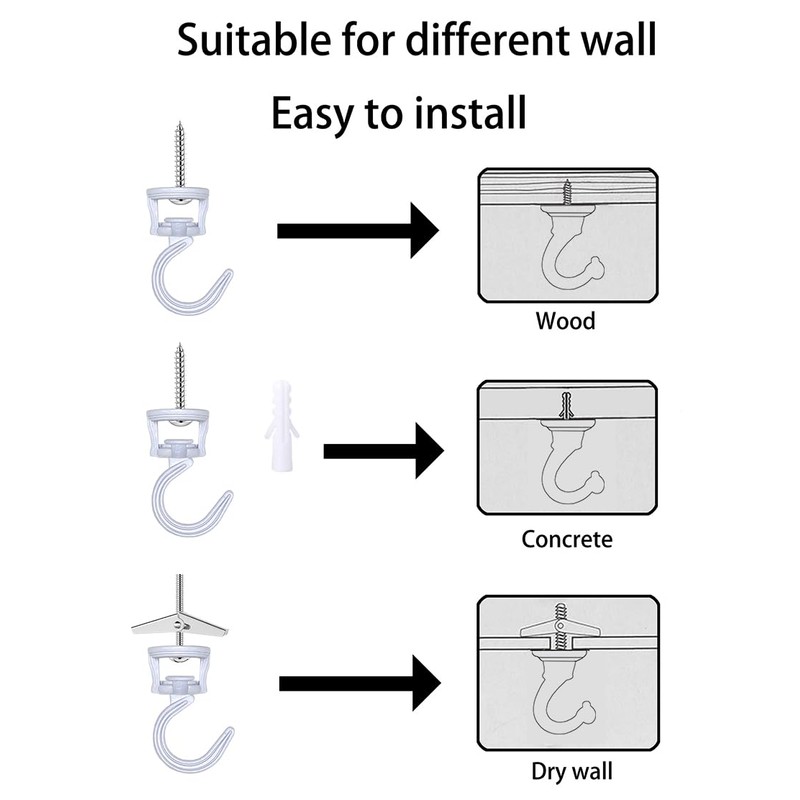 Suitable for different wall

Easy to install

Wood

Concrete

Dry wall