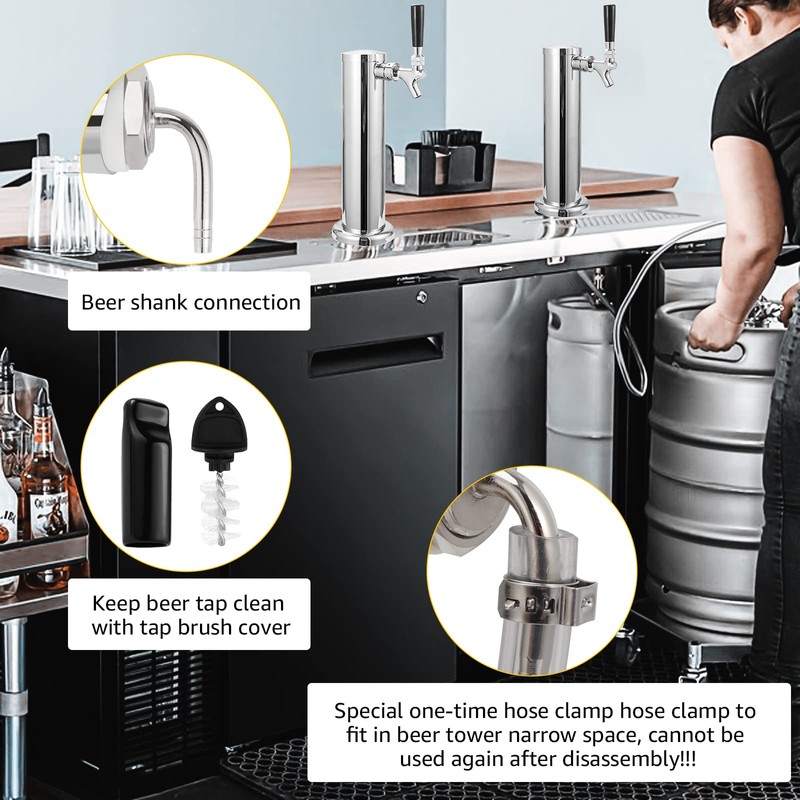 Beer shank connection

Keep beer tap clean with tap brush cover

Special one-time hose clamp hose clamp to fit in beer tower narrow space, cannot be used again after disassembly!!!