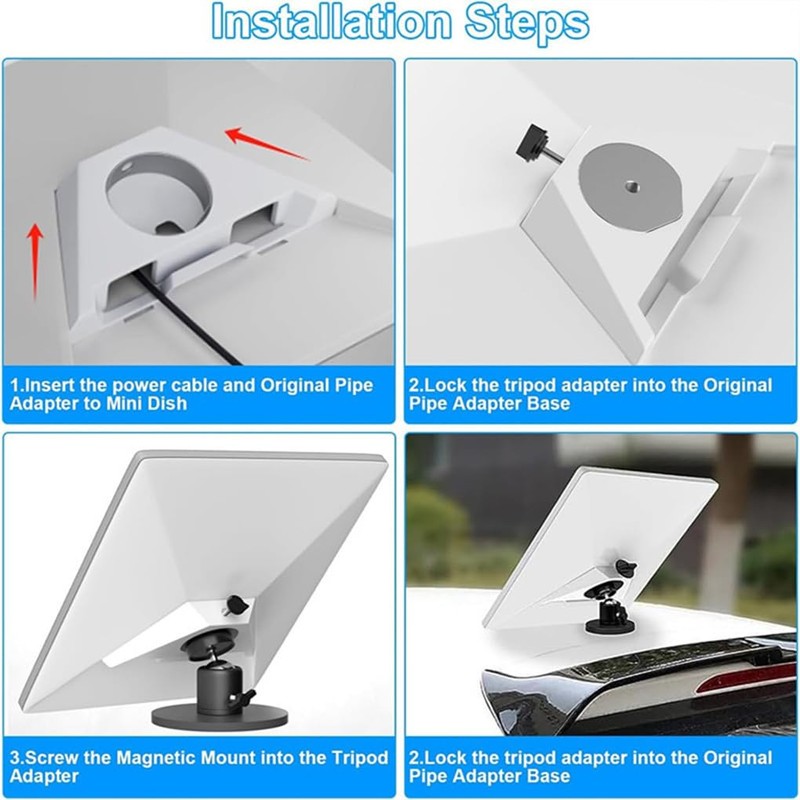 Installation Steps

1.Insert the power cable and Original Pipe Adapter to Mini Dish

2.Lock the tripod adapter into the Original Pipe Adapter Base

3.Screw the Magnetic Mount into the Tripod Adapter

2.Lock the tripod adapter into the Original Pipe Adapter Base