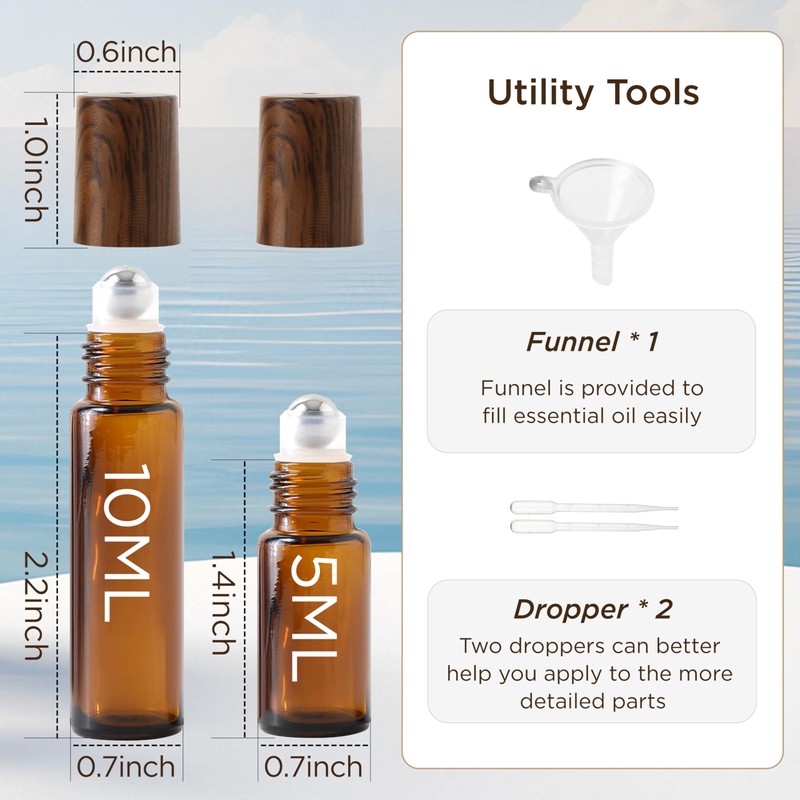 0.6inch

1.0inch

10ML

2.2inch

0.7inch

5ML

1.4inch

0.7inch

Utility Tools

Funnel * 1

Funnel is provided to fill essential oil easily

Dropper * 2

Two droppers can better help you apply to the more detailed parts