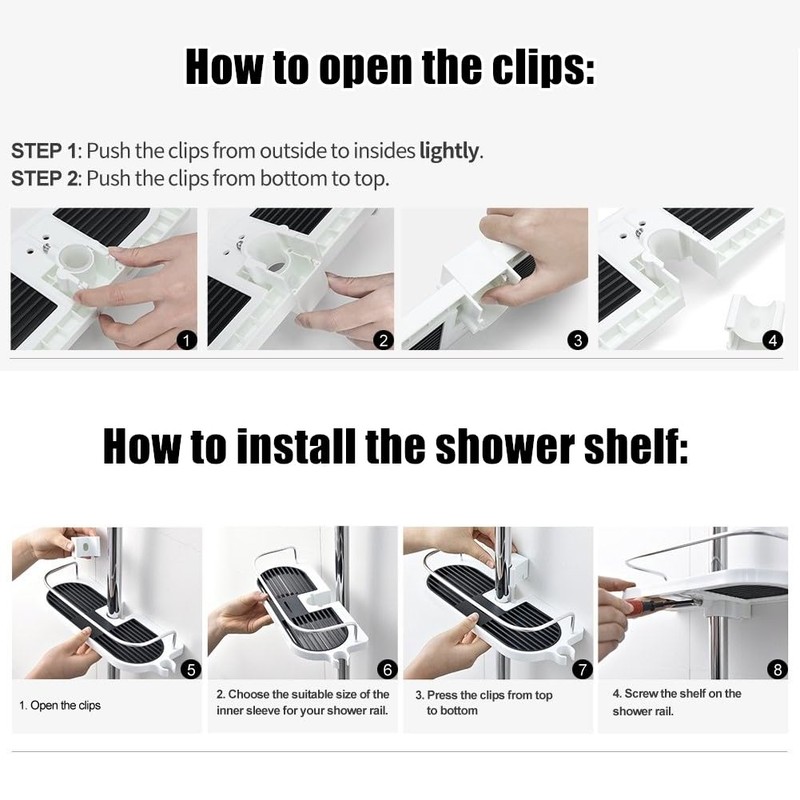 How to open the clips:

STEP 1: Push the clips from outside to insides lightly.
STEP 2: Push the clips from bottom to top.

1 2 3 4

How to install the shower shelf:

5 6 7 8

1. Open the clips

2. Choose the suitable size of the inner sleeve for your shower rail.

3. Press the clips from top to bottom

4. Screw the shelf on the shower rail.