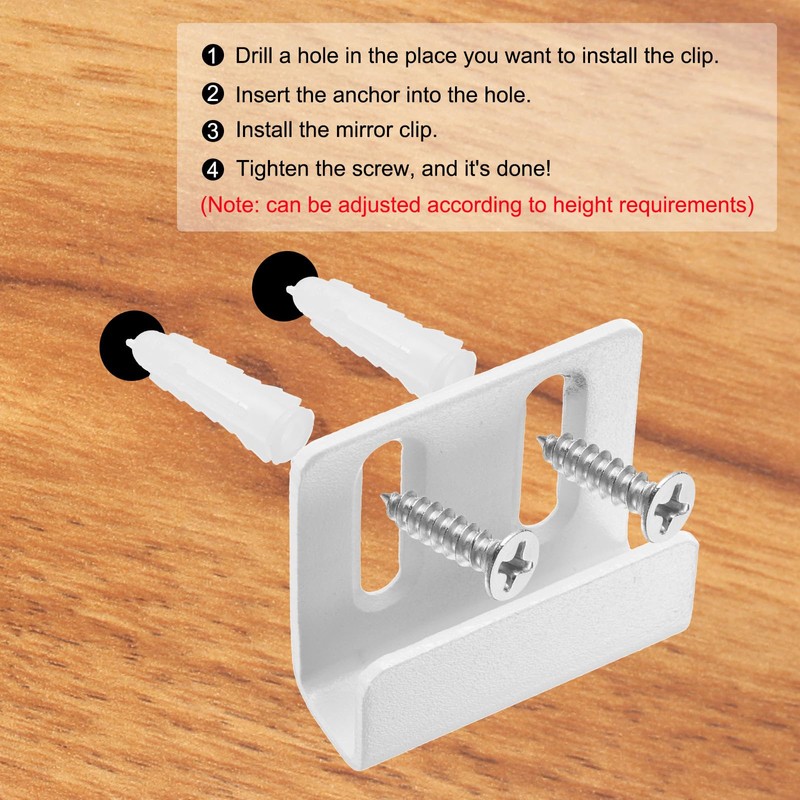 ❶ Drill a hole in the place you want to install the clip.
❷ Insert the anchor into the hole.
❸ Install the mirror clip.
❹ Tighten the screw, and it's done!
(Note: can be adjusted according to height requirements)