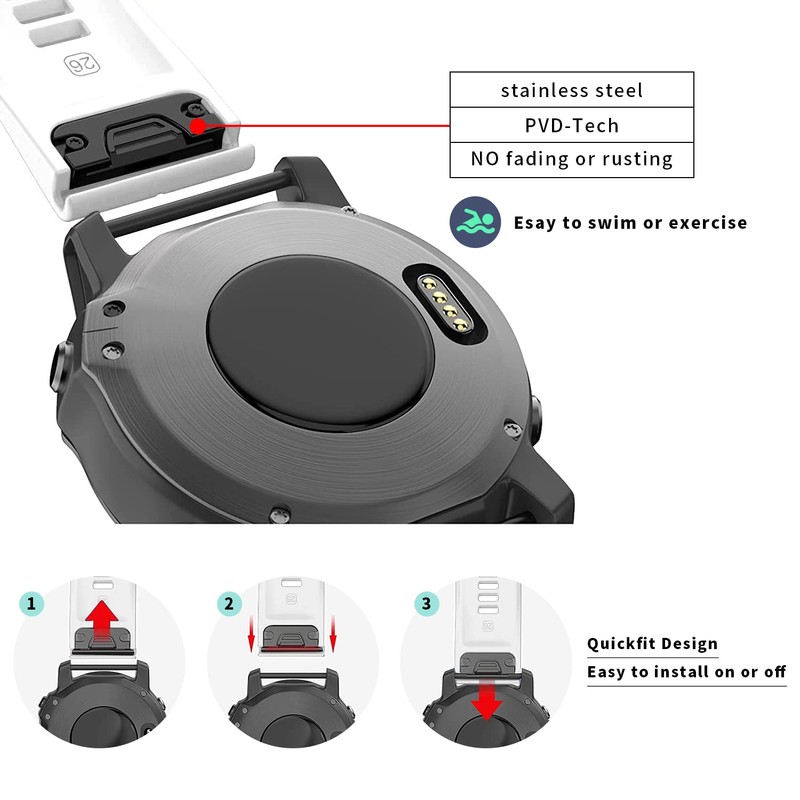 26

stainless steel
PVD-Tech
NO fading or rusting

Esay to swim or exercise

1

2

3

Quickfit Design
Easy to install on or off