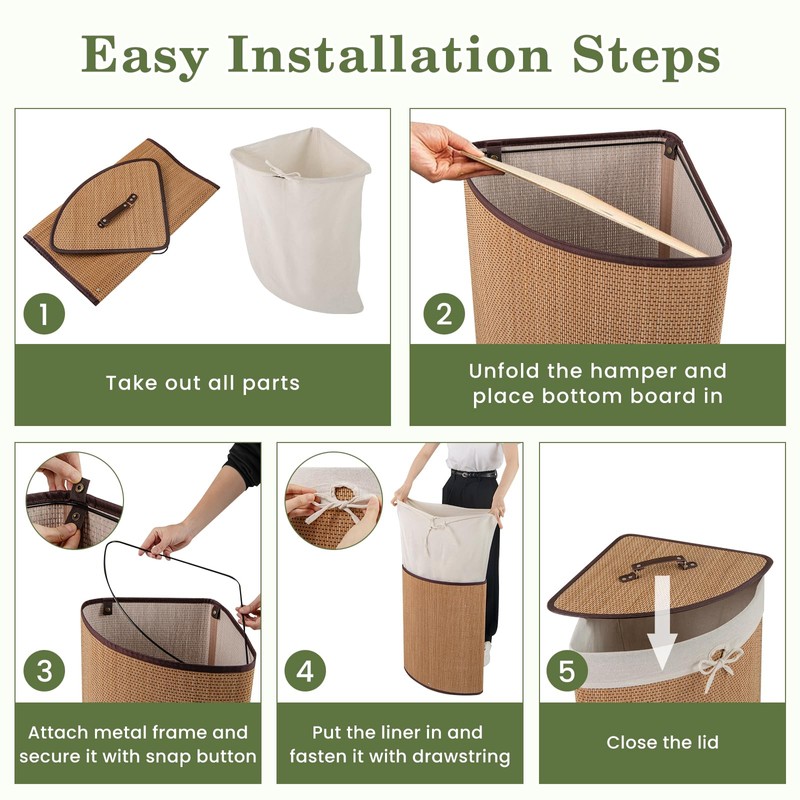 Easy Installation Steps

1

Take out all parts

2

Unfold the hamper and place bottom board in

3

Attach metal frame and secure it with snap button

4

Put the liner in and fasten it with drawstring

5

Close the lid