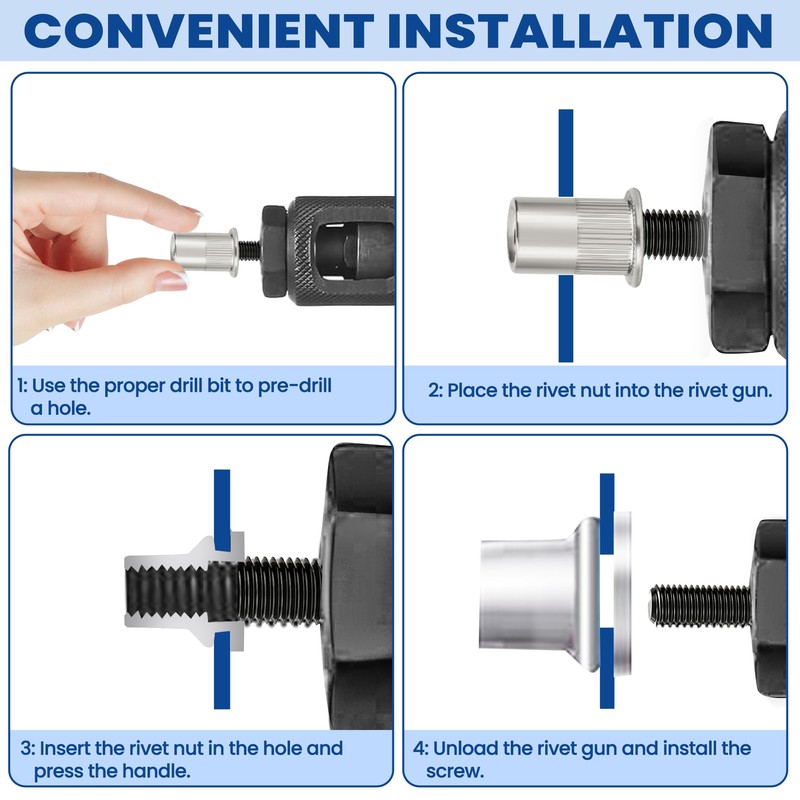 CONVENIENT INSTALLATION

1: Use the proper drill bit to pre-drill a hole.

2: Place the rivet nut into the rivet gun.

3: Insert the rivet nut in the hole and press the handle.

4: Unload the rivet gun and install the screw.