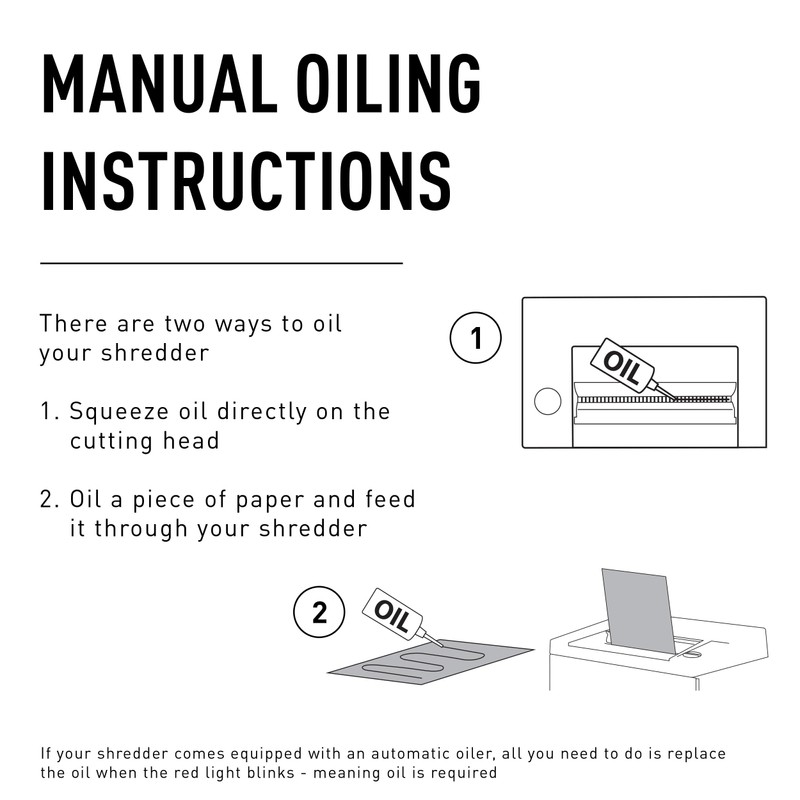 MANUAL OILING INSTRUCTIONS

There are two ways to oil your shredder

1. Squeeze oil directly on the cutting head

2. Oil a piece of paper and feed it through your shredder

1

OIL

2

OIL

If your shredder comes equipped with an automatic oiler, all you need to do is replace the oil when the red light blinks - meaning oil is required