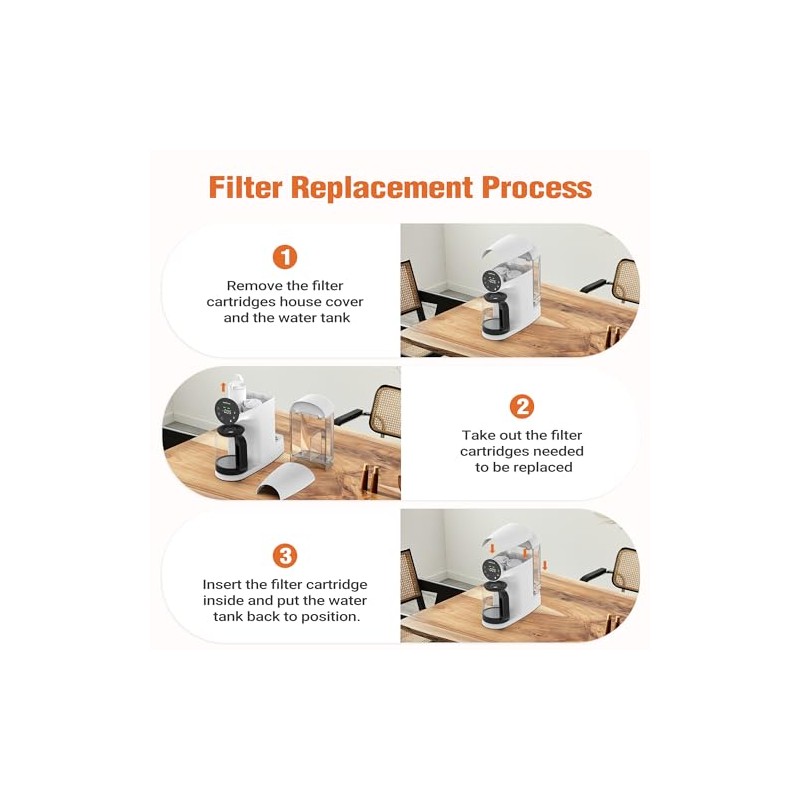 Filter Replacement Process

1

Remove the filter cartridges house cover and the water tank

2

Take out the filter cartridges needed to be replaced

3

Insert the filter cartridge inside and put the water tank back to position.