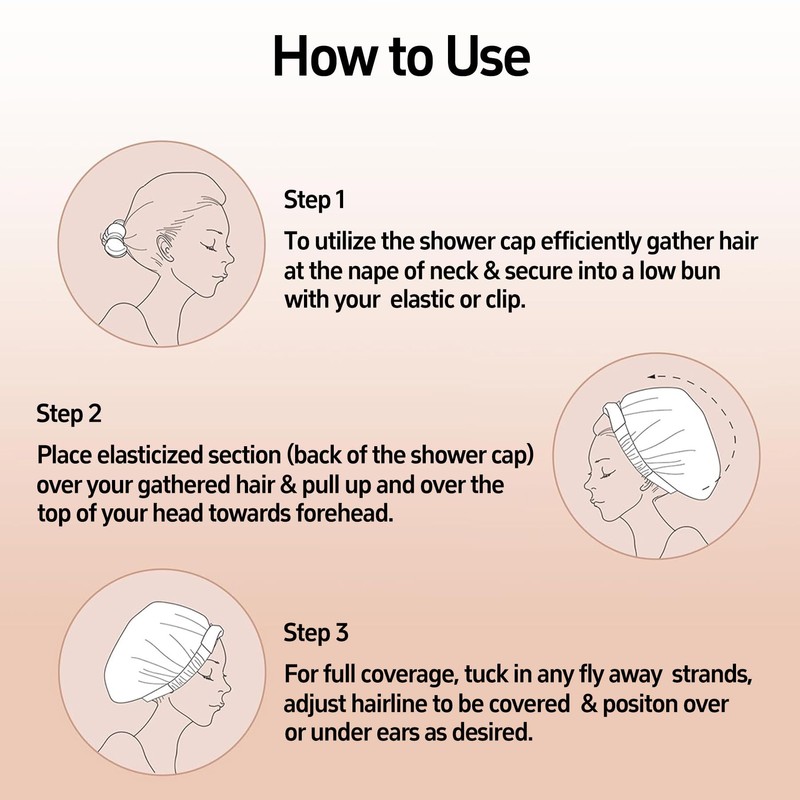 How to Use

Step 1

To utilize the shower cap efficiently gather hair at the nape of neck & secure into a low bun with your elastic or clip.

Step 2

Place elasticized section (back of the shower cap) over your gathered hair & pull up and over the top of your head towards forehead.

Step 3

For full coverage, tuck in any fly away strands, adjust hairline to be covered & positon over or under ears as desired.