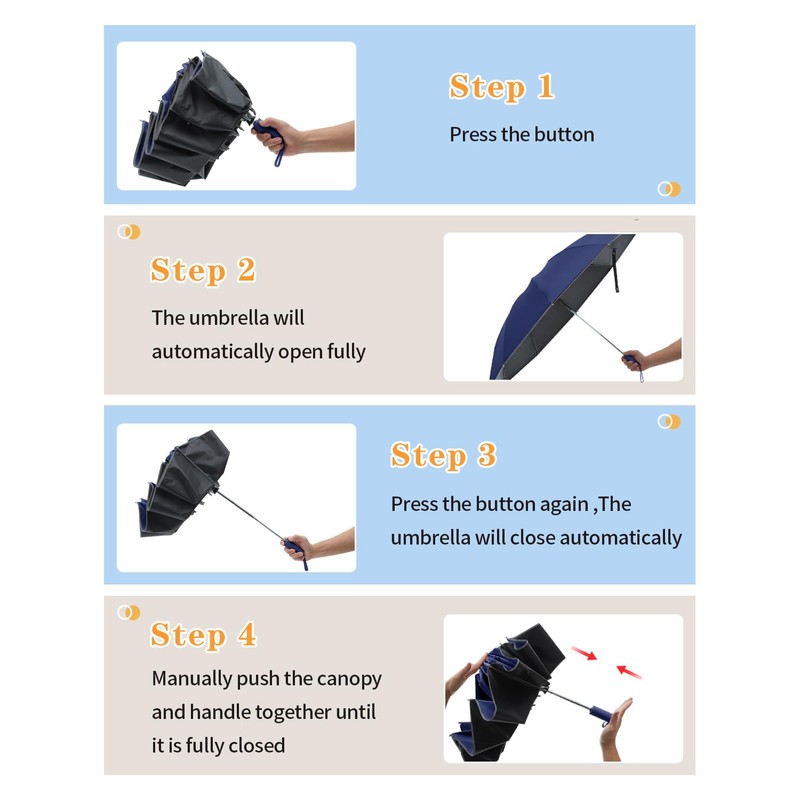 Step 1
Press the button

Step 2
The umbrella will automatically open fully

Step 3
Press the button again ,The umbrella will close automatically

Step 4
Manually push the canopy and handle together until it is fully closed