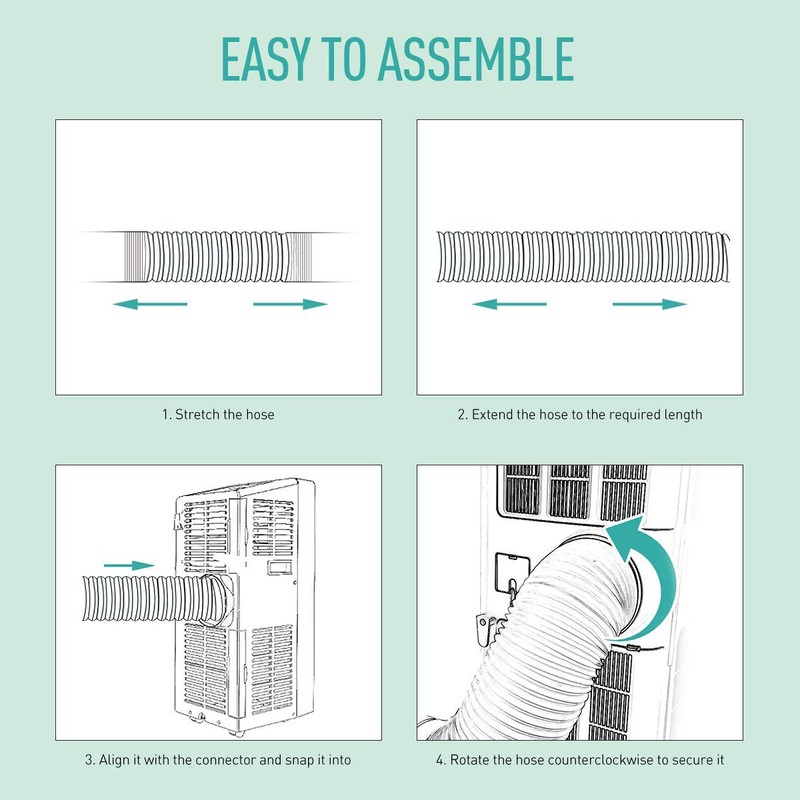 EASY TO ASSEMBLE

1. Stretch the hose

2. Extend the hose to the required length

3. Align it with the connector and snap it into

4. Rotate the hose counterclockwise to secure it