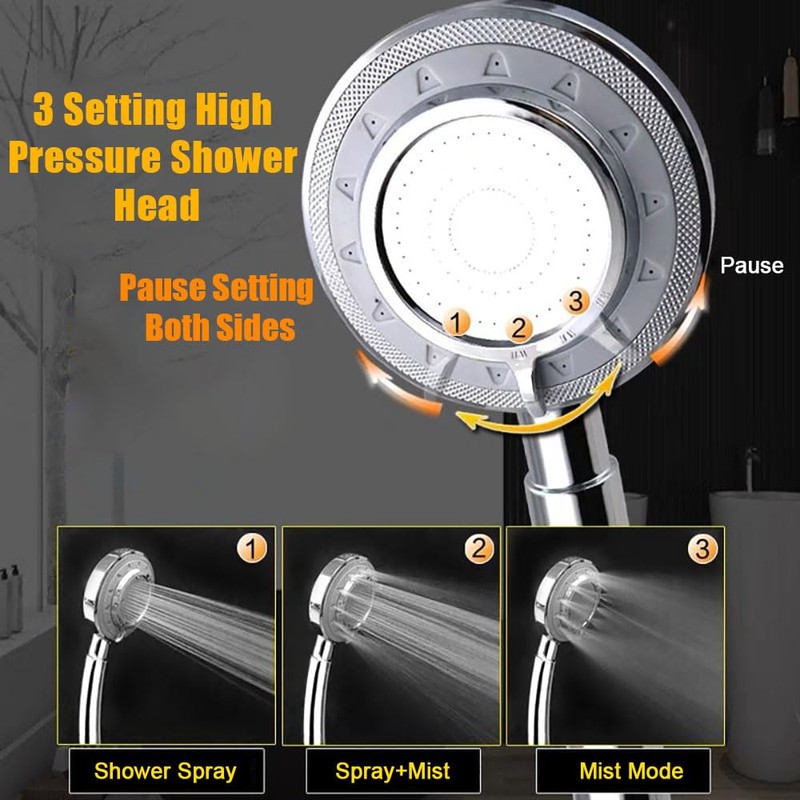 3 Setting High Pressure Shower Head

Pause Setting Both Sides

Pause

1

2

3

1

2

3

Shower Spray

Spray+Mist

Mist Mode