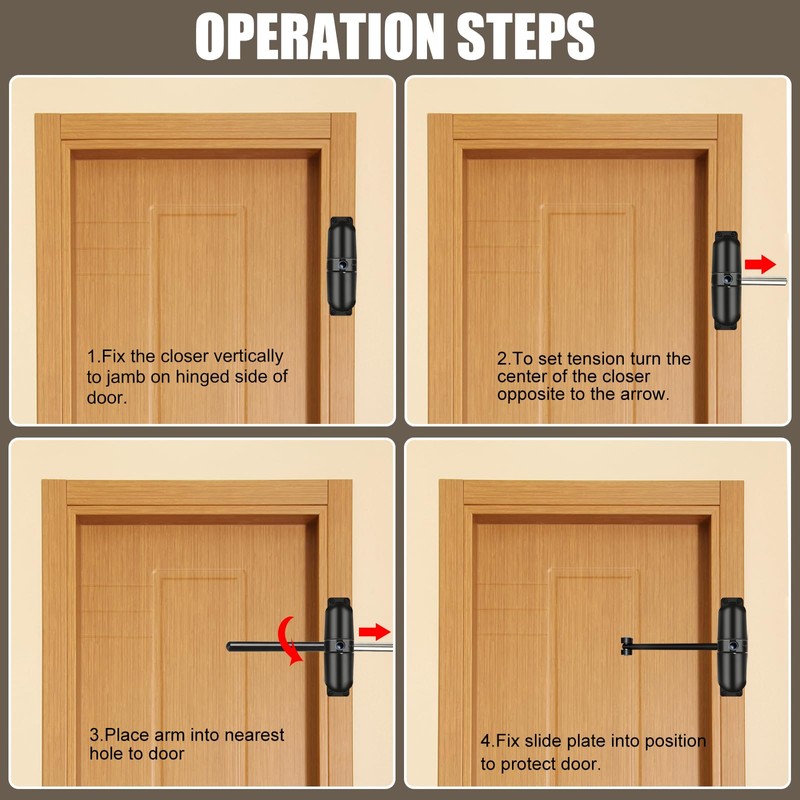 OPERATION STEPS

1.Fix the closer vertically to jamb on hinged side of door.

2.To set tension turn the center of the closer opposite to the arrow.

3.Place arm into nearest hole to door

4.Fix slide plate into position to protect door.