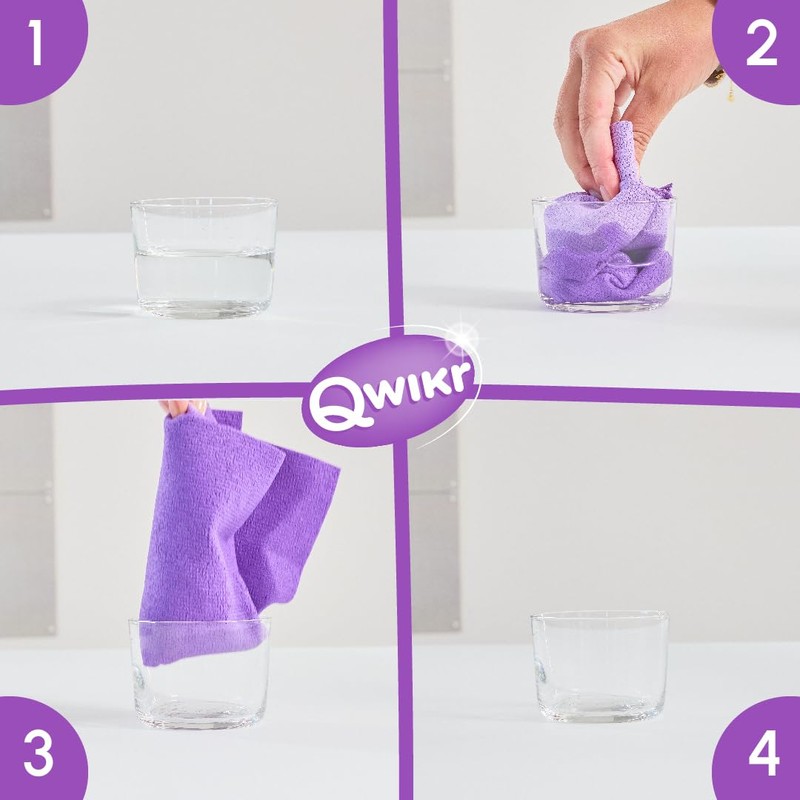 1

2

Qwikr

3

4