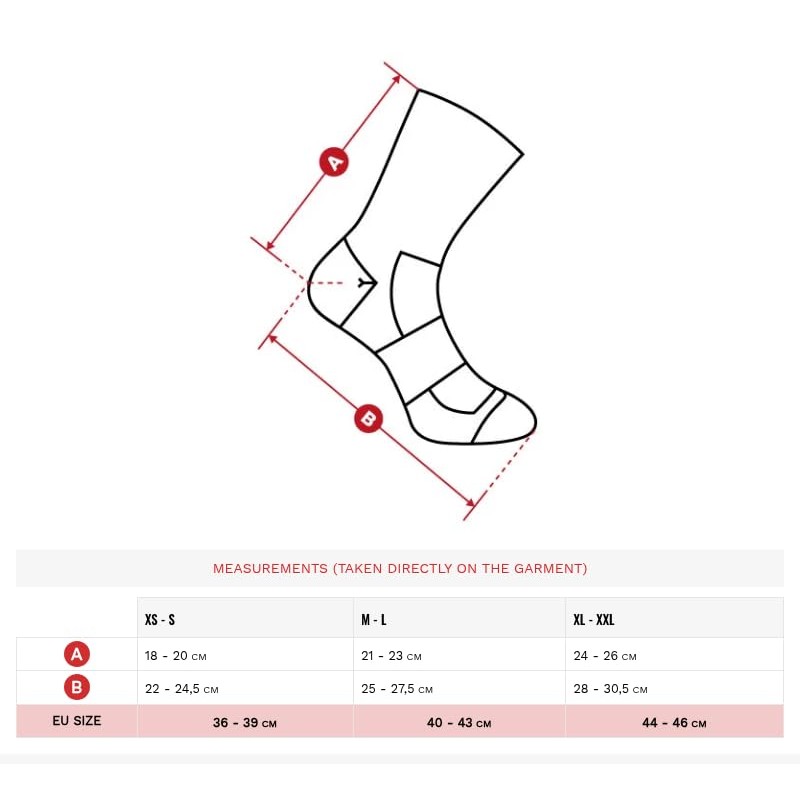 A

B

MEASUREMENTS (TAKEN DIRECTLY ON THE GARMENT)

| | XS - S | M - L | XL - XXL |
|---|---|---|---|
| A | 18 - 20 CM | 21 - 23 CM | 24 - 26 CM |
| B | 22 - 24,5 CM | 25 - 27,5 CM | 28 - 30,5 CM |
| EU SIZE | 36 - 39 CM | 40 - 43 CM | 44 - 46 CM |