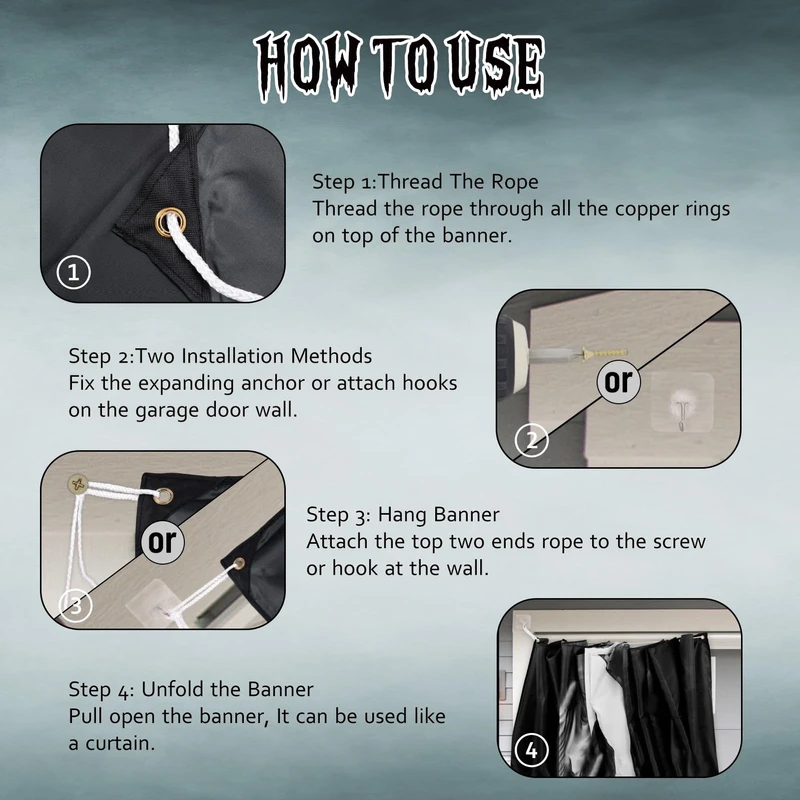 HOW TO USE

1

Step 1:Thread The Rope
Thread the rope through all the copper rings on top of the banner.

Step 2:Two Installation Methods
Fix the expanding anchor or attach hooks on the garage door wall.

or

2

or

3

Step 3: Hang Banner
Attach the top two ends rope to the screw or hook at the wall.

Step 4: Unfold the Banner
Pull open the banner, It can be used like a curtain.

4