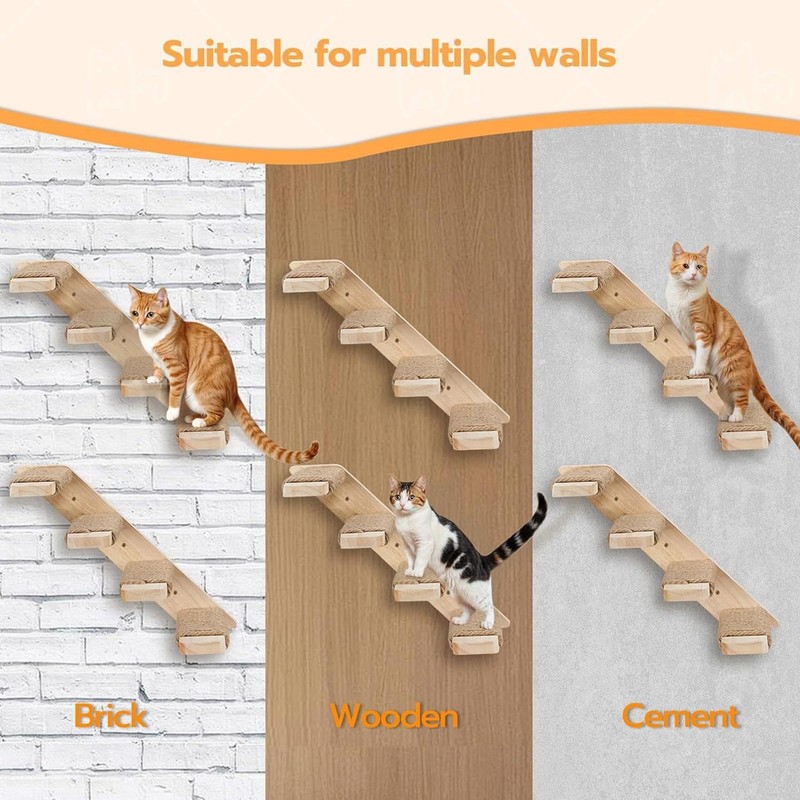 Suitable for multiple walls

Brick

Wooden

Cement