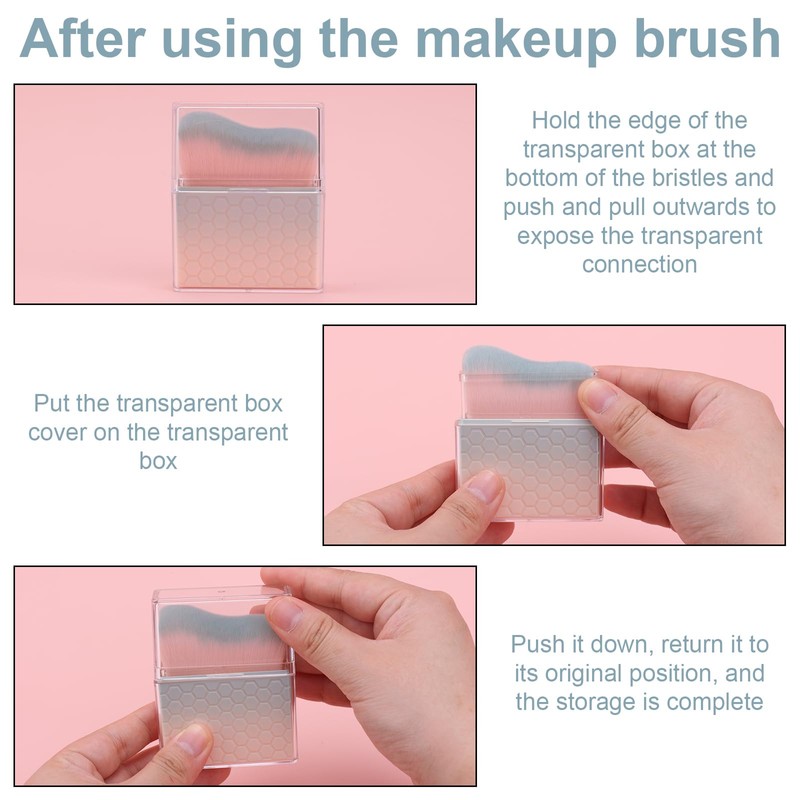 After using the makeup brush

Hold the edge of the transparent box at the bottom of the bristles and push and pull outwards to expose the transparent connection

Put the transparent box cover on the transparent box

Push it down, return it to its original position, and the storage is complete