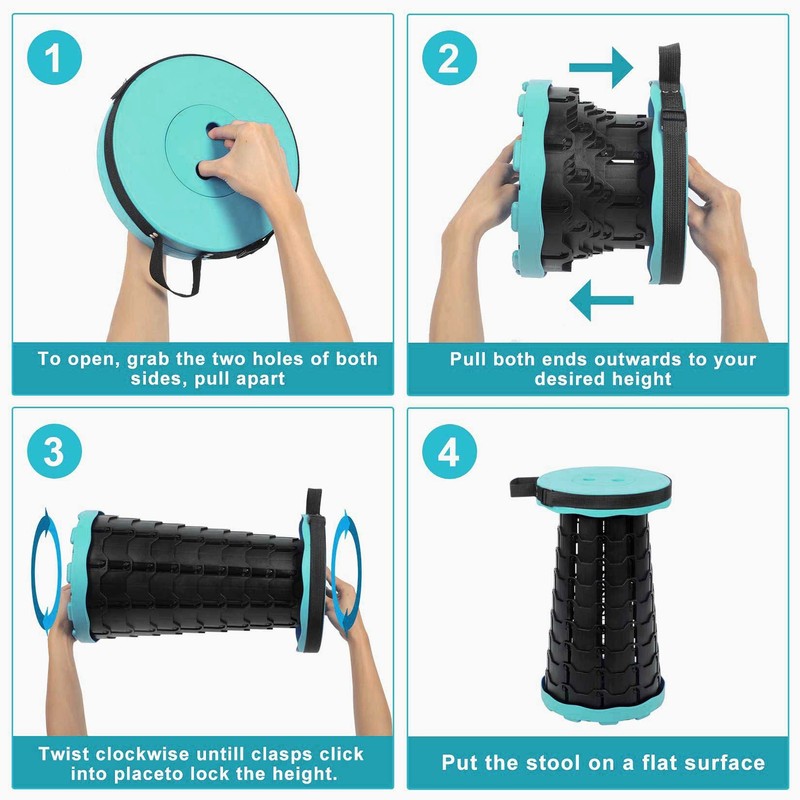 1

To open, grab the two holes of both sides, pull apart

2

Pull both ends outwards to your desired height

3

Twist clockwise untill clasps click into placeto lock the height.

4

Put the stool on a flat surface