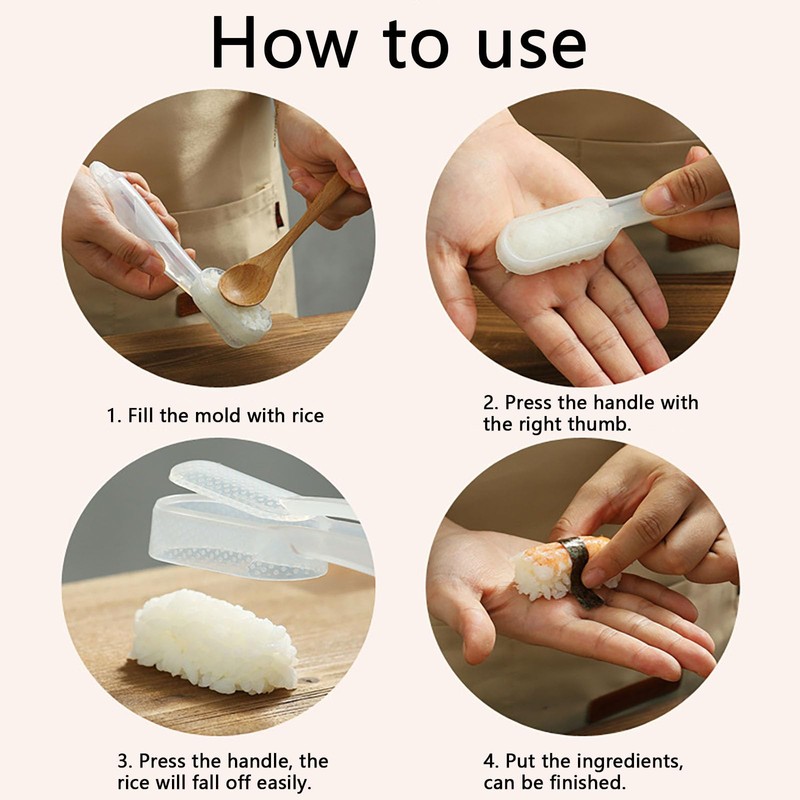 How to use

1. Fill the mold with rice

2. Press the handle with the right thumb.

3. Press the handle, the rice will fall off easily.

4. Put the ingredients, can be finished.