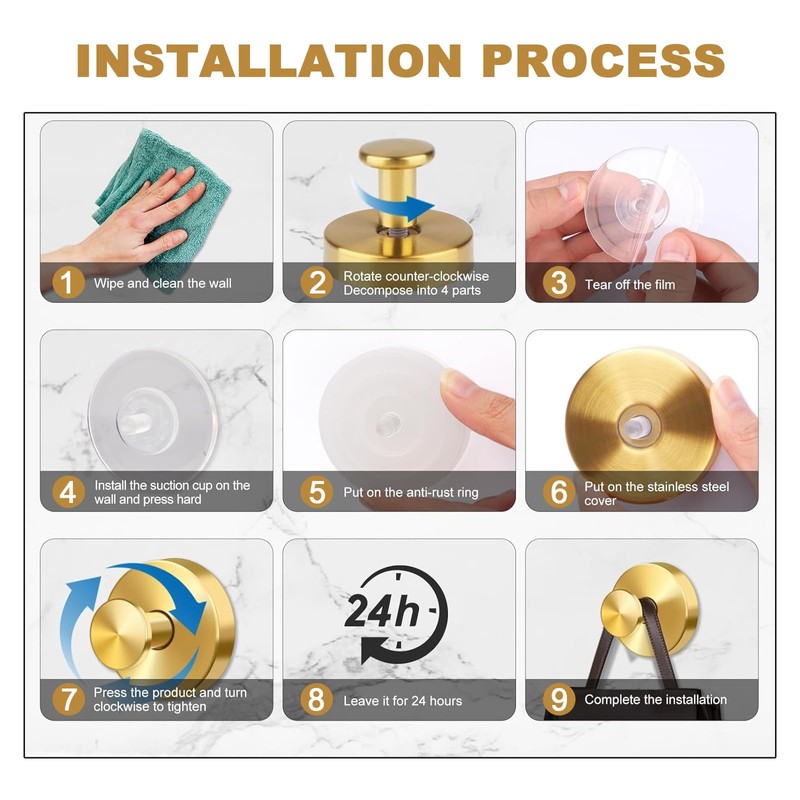 INSTALLATION PROCESS

1 Wipe and clean the wall

2 Rotate counter-clockwise Decompose into 4 parts

3 Tear off the film

4 Install the suction cup on the wall and press hard

5 Put on the anti-rust ring

6 Put on the stainless steel cover

7 Press the product and turn clockwise to tighten

24h

8 Leave it for 24 hours

9 Complete the installation