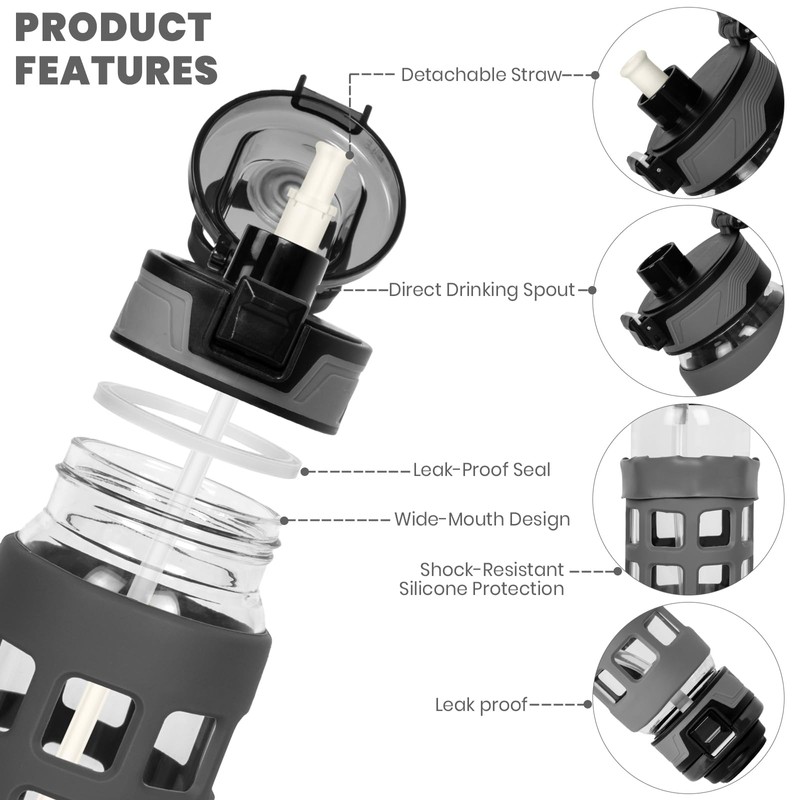 PRODUCT FEATURES

Detachable Straw

Direct Drinking Spout

Leak-Proof Seal

Wide-Mouth Design

Shock-Resistant Silicone Protection

Leak proof