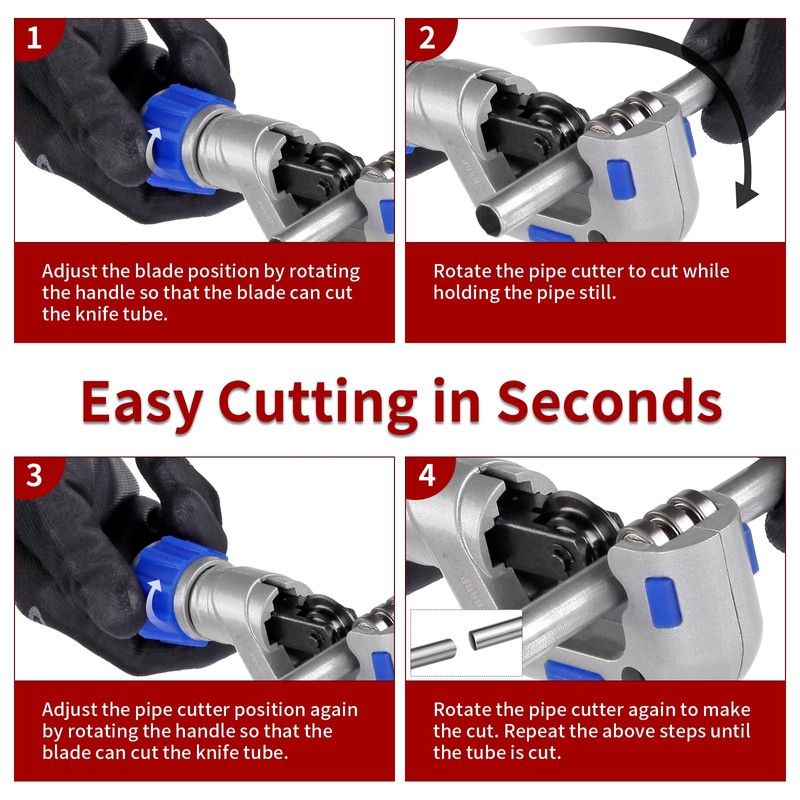 1

Adjust the blade position by rotating the handle so that the blade can cut the knife tube.

2

Rotate the pipe cutter to cut while holding the pipe still.

Easy Cutting in Seconds

3

Adjust the pipe cutter position again by rotating the handle so that the blade can cut the knife tube.

4

Rotate the pipe cutter again to make the cut. Repeat the above steps until the tube is cut.