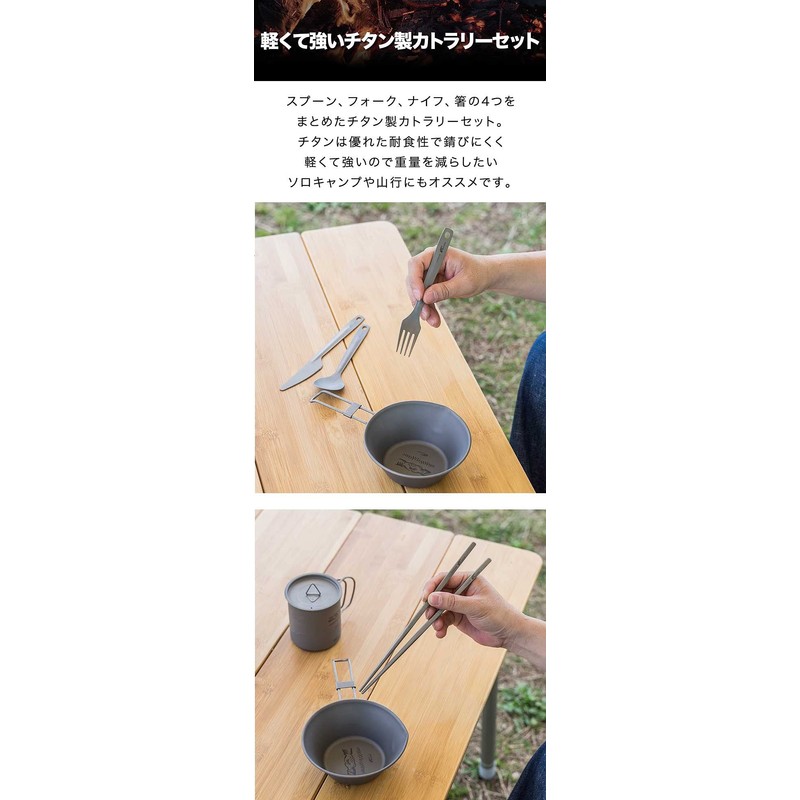 軽くて強いチタン製カトラリーセット

スプーン、フォーク、ナイフ、箸の4つを
まとめたチタン製カトラリーセット。
チタンは優れた耐食性で錆びにくく
軽くて強いので重量を減らしたい
ソロキャンプや山行にもオススメです。