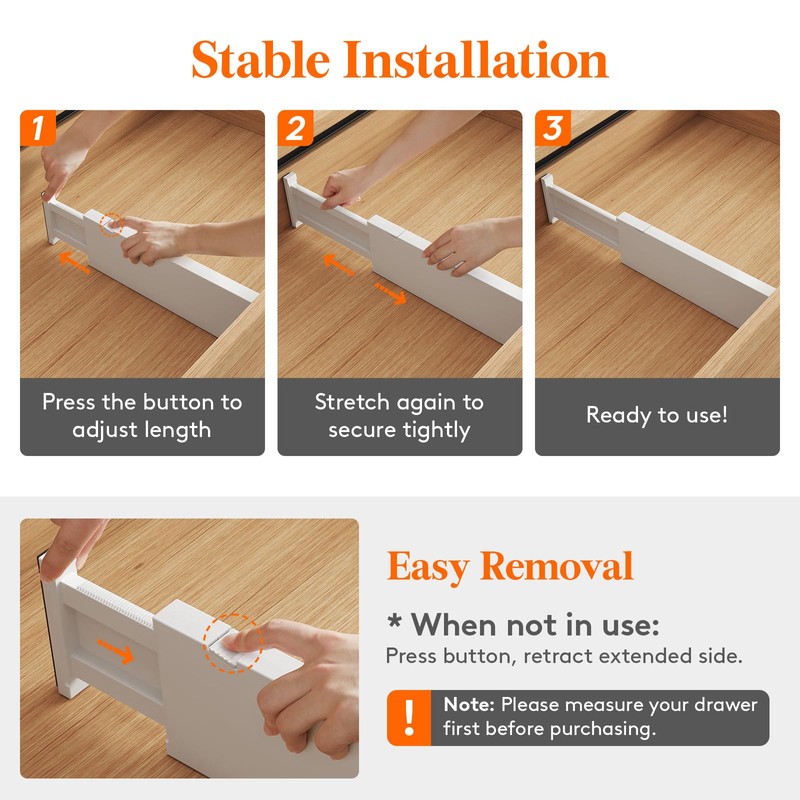 Stable Installation

1

Press the button to adjust length

2

Stretch again to secure tightly

3

Ready to use!

Easy Removal

* When not in use:

Press button, retract extended side.

!

Note: Please measure your drawer first before purchasing.