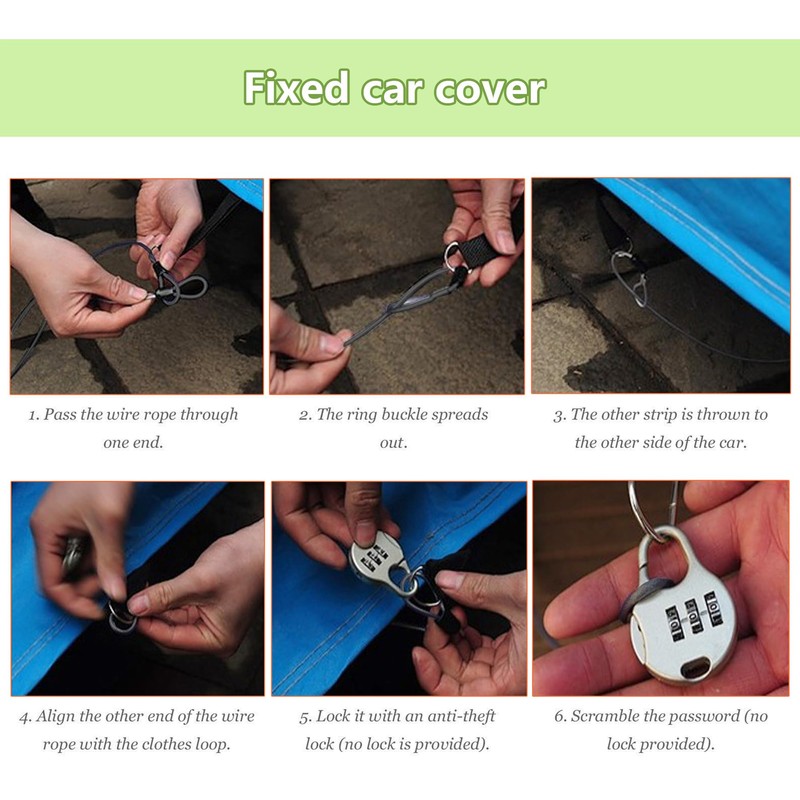 Fixed car cover

1. Pass the wire rope through one end.

2. The ring buckle spreads out.

3. The other strip is thrown to the other side of the car.

4. Align the other end of the wire rope with the clothes loop.

5. Lock it with an anti-theft lock (no lock is provided).

6. Scramble the password (no lock provided).