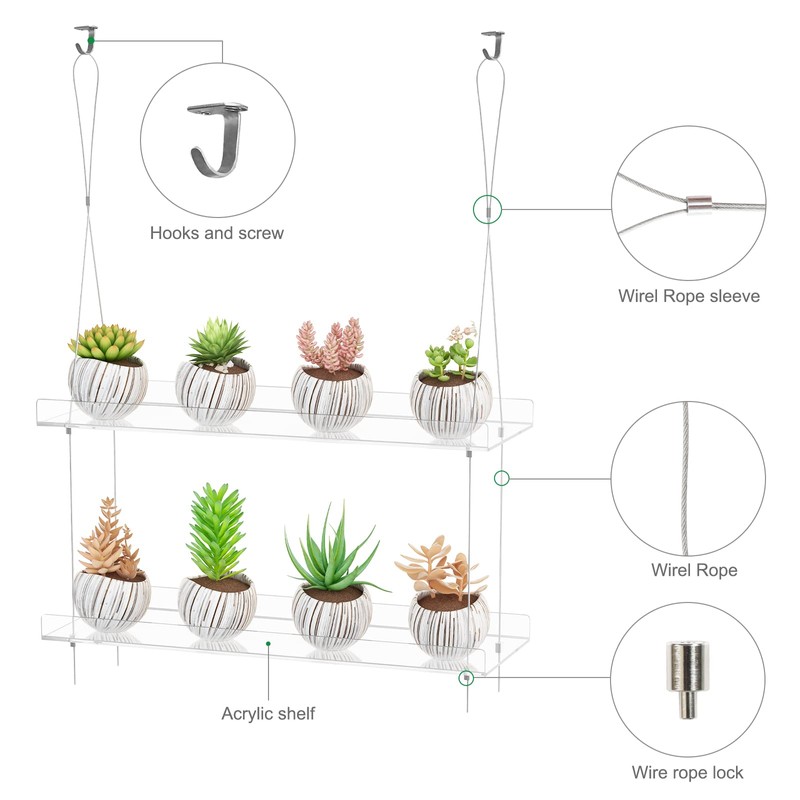 Hooks and screw

Wirel Rope sleeve

Wirel Rope

Acrylic shelf

Wire rope lock