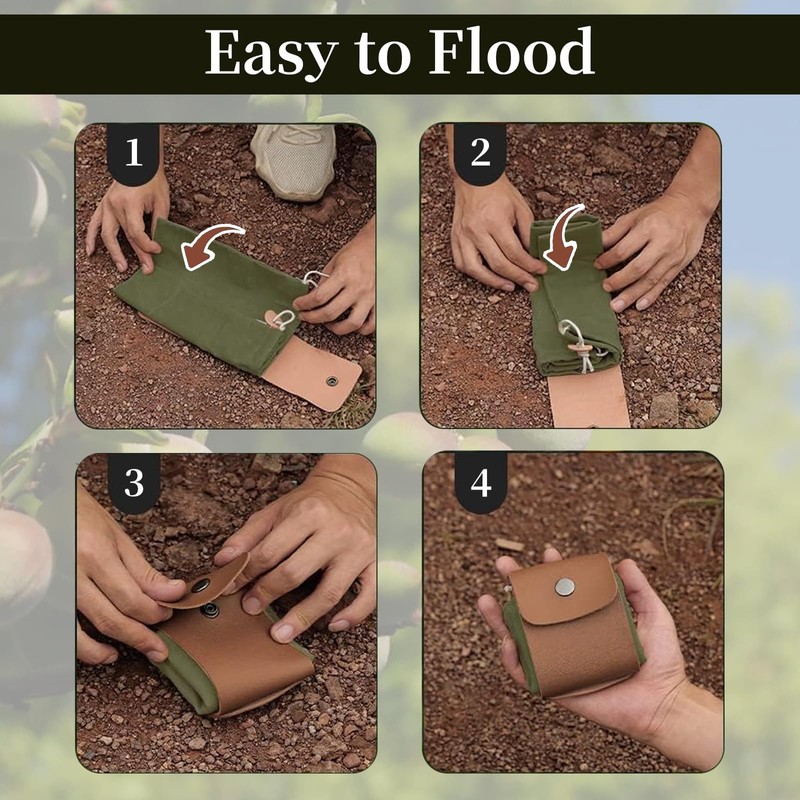 Easy to Flood

1

2

3

4