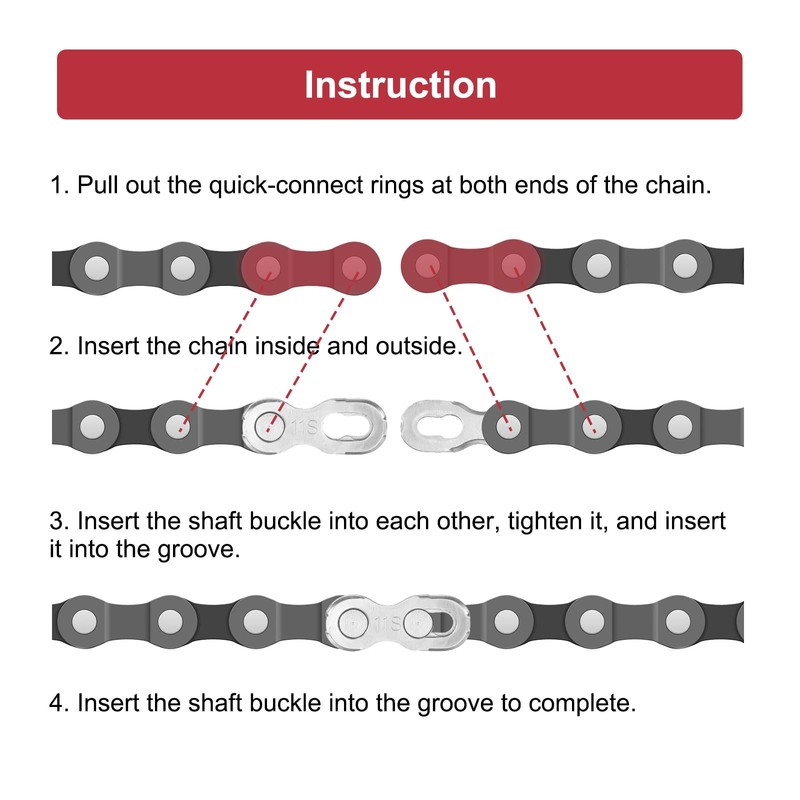 Instruction

1. Pull out the quick-connect rings at both ends of the chain.

2. Insert the chain inside and outside.

11S

3. Insert the shaft buckle into each other, tighten it, and insert it into the groove.

11S

4. Insert the shaft buckle into the groove to complete.