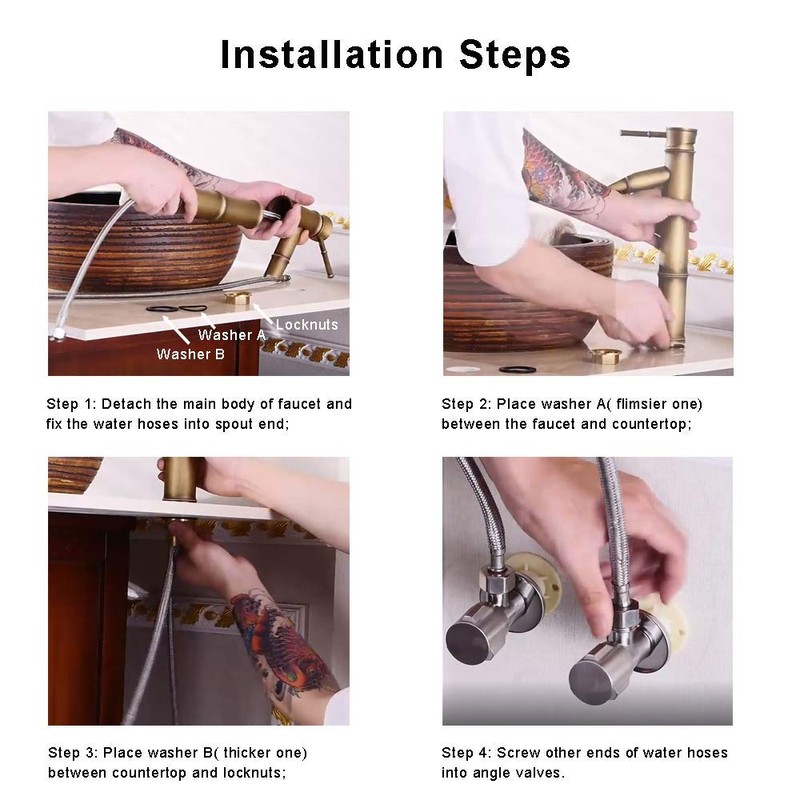 Installation Steps

Locknuts
Washer A
Washer B

Step 1: Detach the main body of faucet and fix the water hoses into spout end;

Step 2: Place washer A( flimsier one) between the faucet and countertop;

Step 3: Place washer B( thicker one) between countertop and locknuts;

Step 4: Screw other ends of water hoses into angle valves.