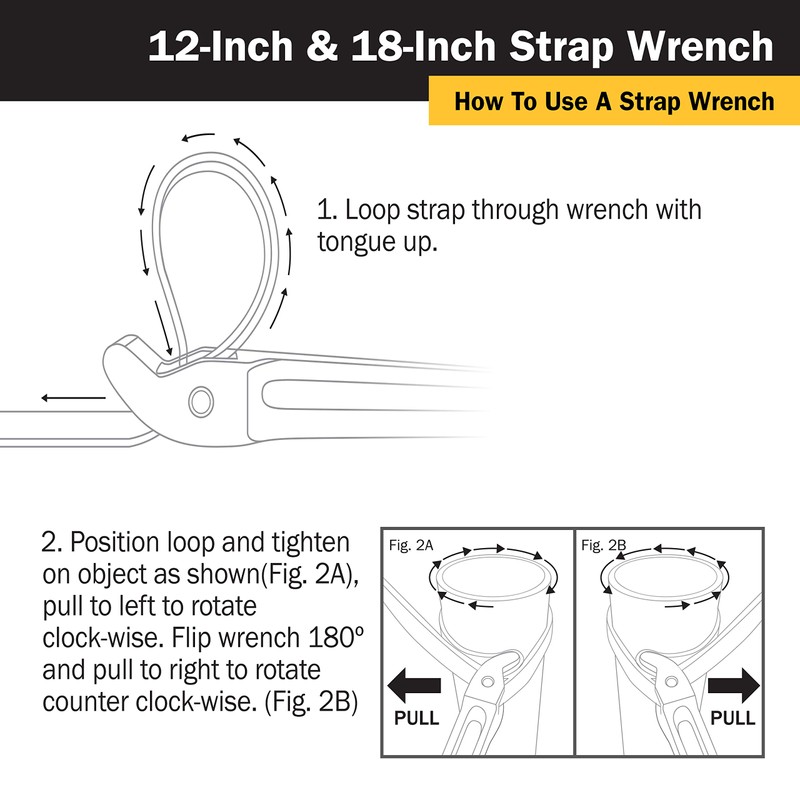 12-Inch & 18-Inch Strap Wrench

How To Use A Strap Wrench

1. Loop strap through wrench with tongue up.

2. Position loop and tighten on object as shown(Fig. 2A), pull to left to rotate clock-wise. Flip wrench 180º and pull to right to rotate counter clock-wise. (Fig. 2B)

Fig. 2A

PULL

Fig. 2B

PULL