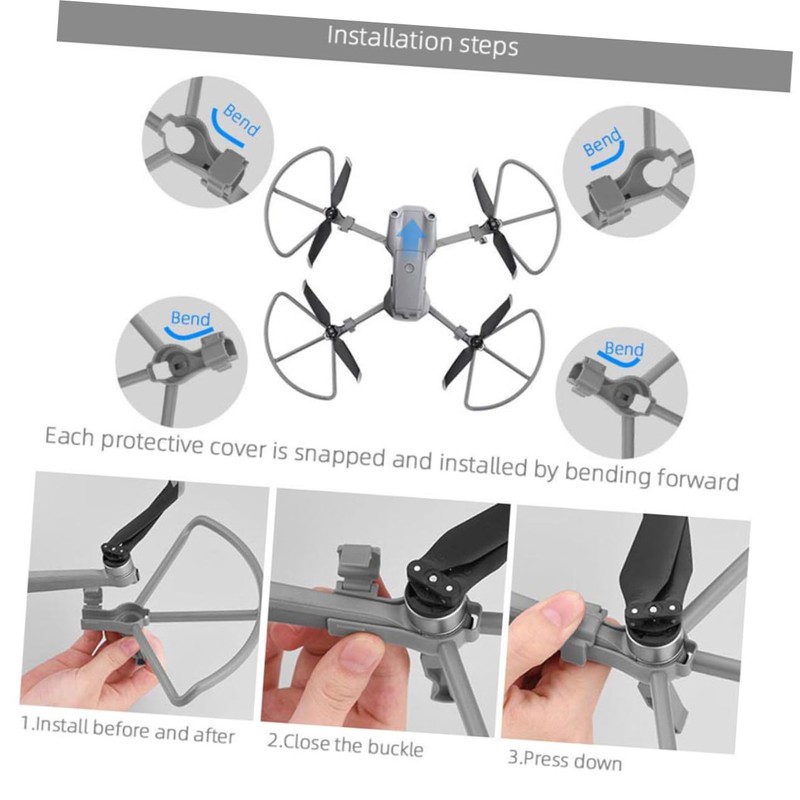 Installation steps

Bend

Bend

Bend

Bend

Each protective cover is snapped and installed by bending forward

1.Install before and after

2.Close the buckle

3.Press down