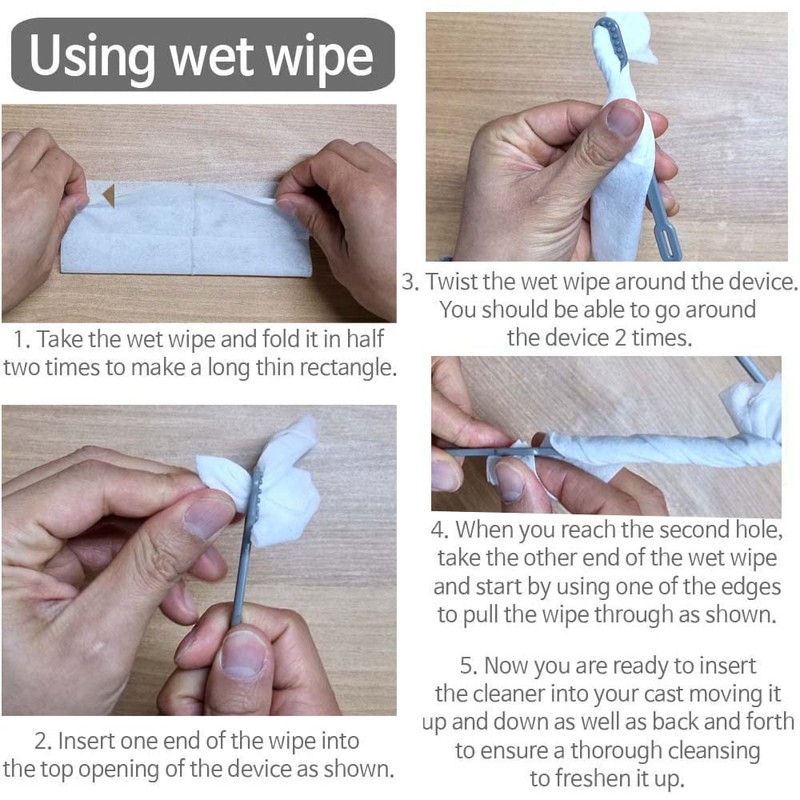 Using wet wipe

1. Take the wet wipe and fold it in half two times to make a long thin rectangle.

2. Insert one end of the wipe into the top opening of the device as shown.

3. Twist the wet wipe around the device. You should be able to go around the device 2 times.

4. When you reach the second hole, take the other end of the wet wipe and start by using one of the edges to pull the wipe through as shown.

5. Now you are ready to insert the cleaner into your cast moving it up and down as well as back and forth to ensure a thorough cleansing to freshen it up.