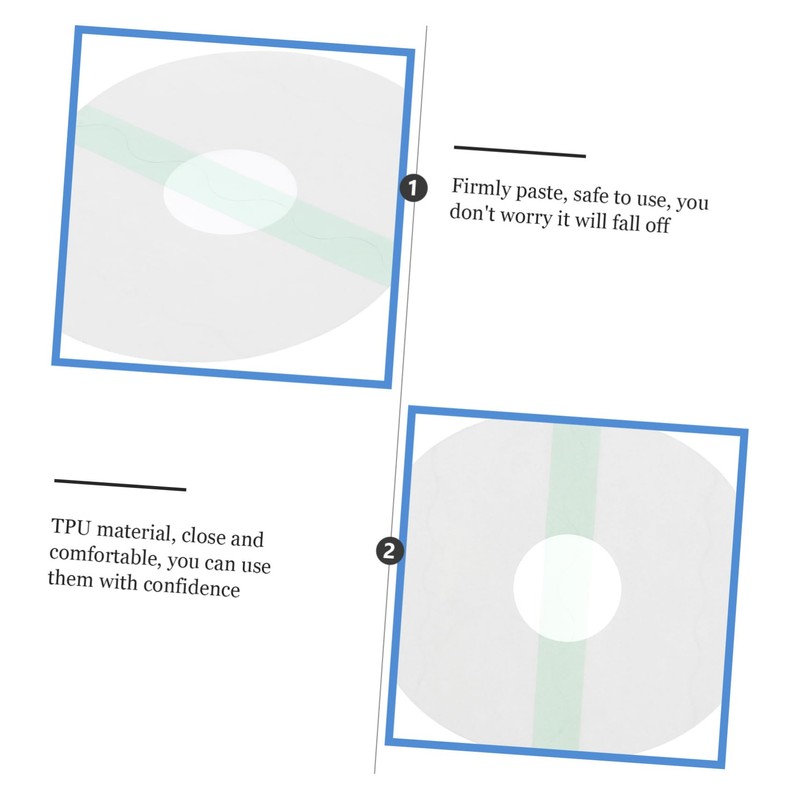 1

Firmly paste, safe to use, you don't worry it will fall off

TPU material, close and comfortable, you can use them with confidence

2